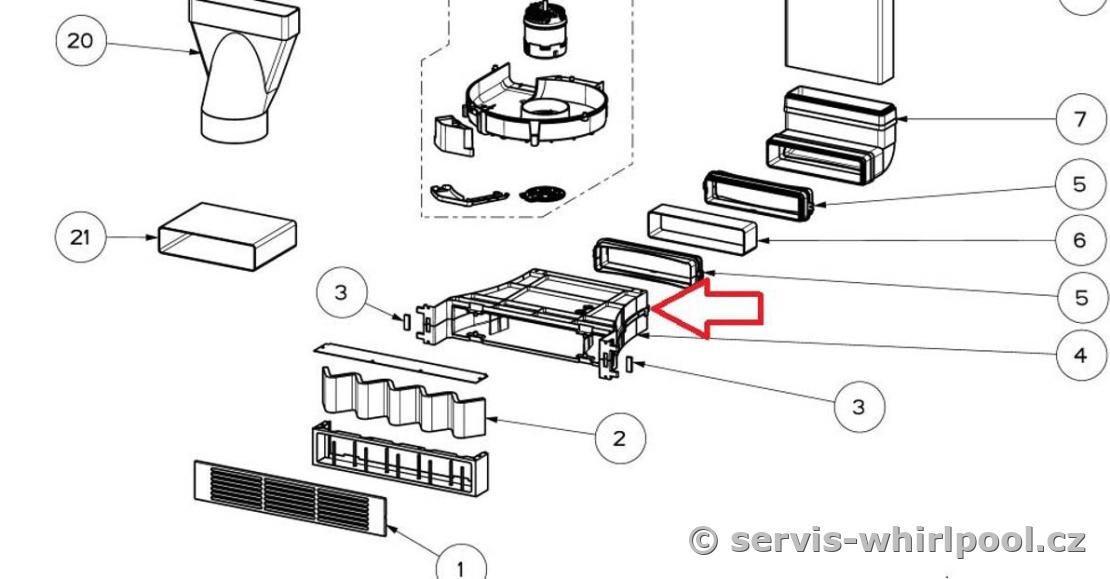 20

21

3

7

5

6

5

4

3

2

1

© servis-whirlpool.cz