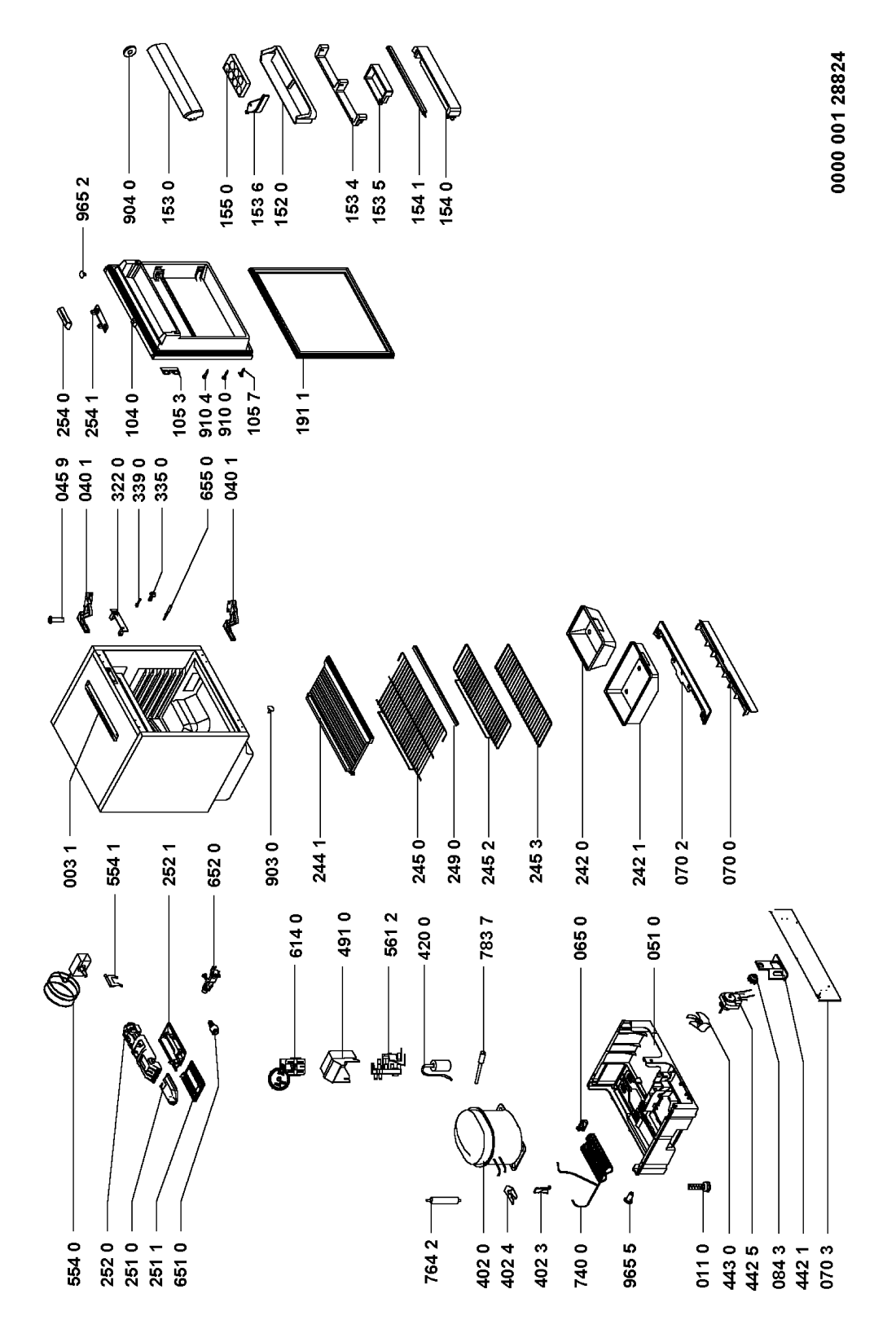 554 0
252 0
251 0
251 1
651 0
764 2
402 0
402 4
402 3
740 0
965 5
011 0
443 0
442 5
084 3
442 1
070 3
554 1
252 1
652 0
614 0
491 0
561 2
420 0
783 7
065 0
051 0
003 1
903 0
244 1
245 0
249 0
245 2
245 3
242 0
242 1
070 2
070 0
045 9
040 1
322 0
339 0
335 0
655 0
040 1
254 0
254 1
104 0
105 3
910 4
910 0
105 7
191 1
965 2
904 0
153 0
155 0
153 6
152 0
153 4
153 5
154 1
154 0
0000 001 28824