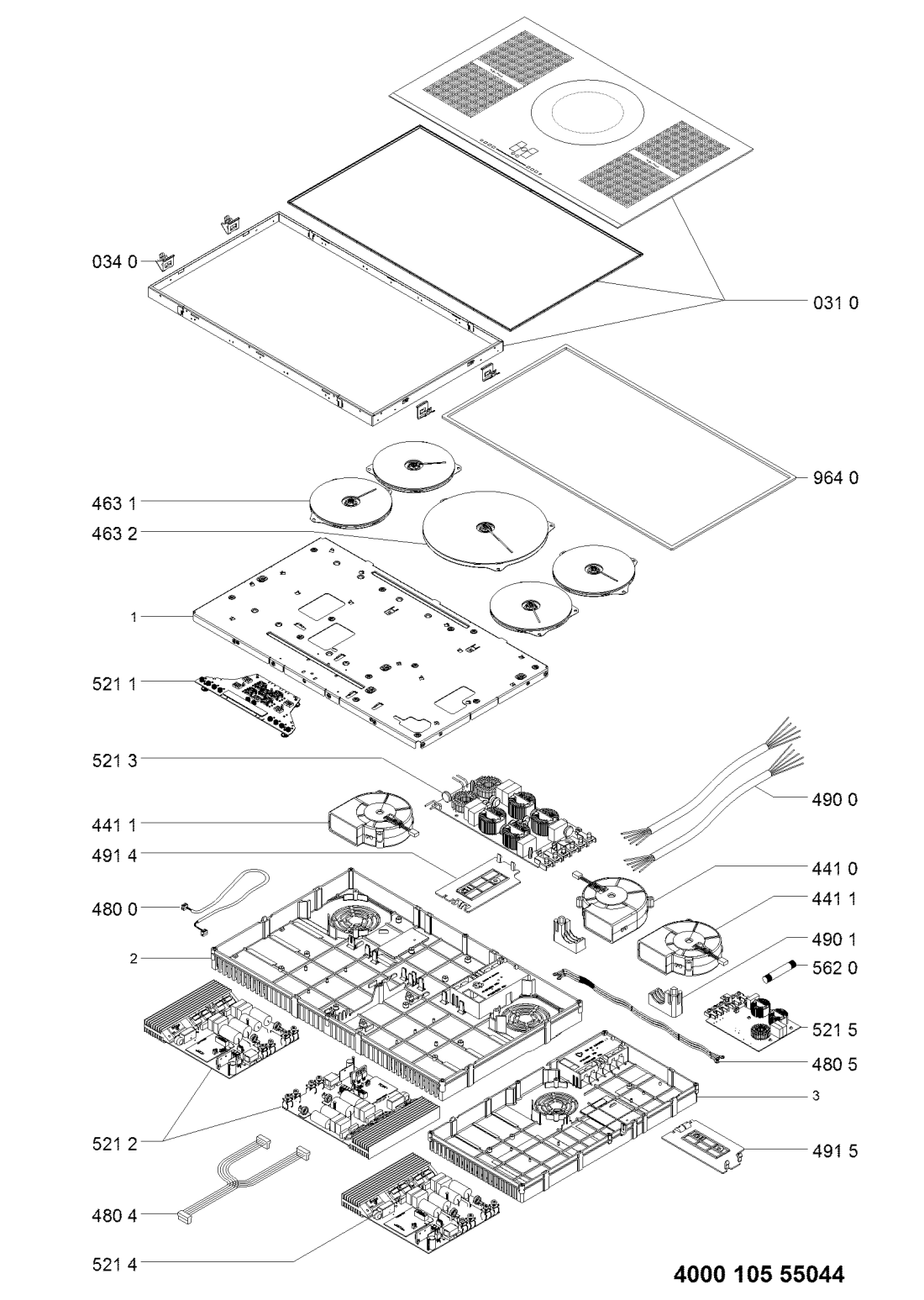 034 0
031 0
964 0
463 1
463 2
1
521 1
521 3
490 0
441 1
491 4
441 0
480 0
441 1
490 1
2
562 0
521 5
480 5
3
521 2
491 5
480 4
521 4
4000 105 55044