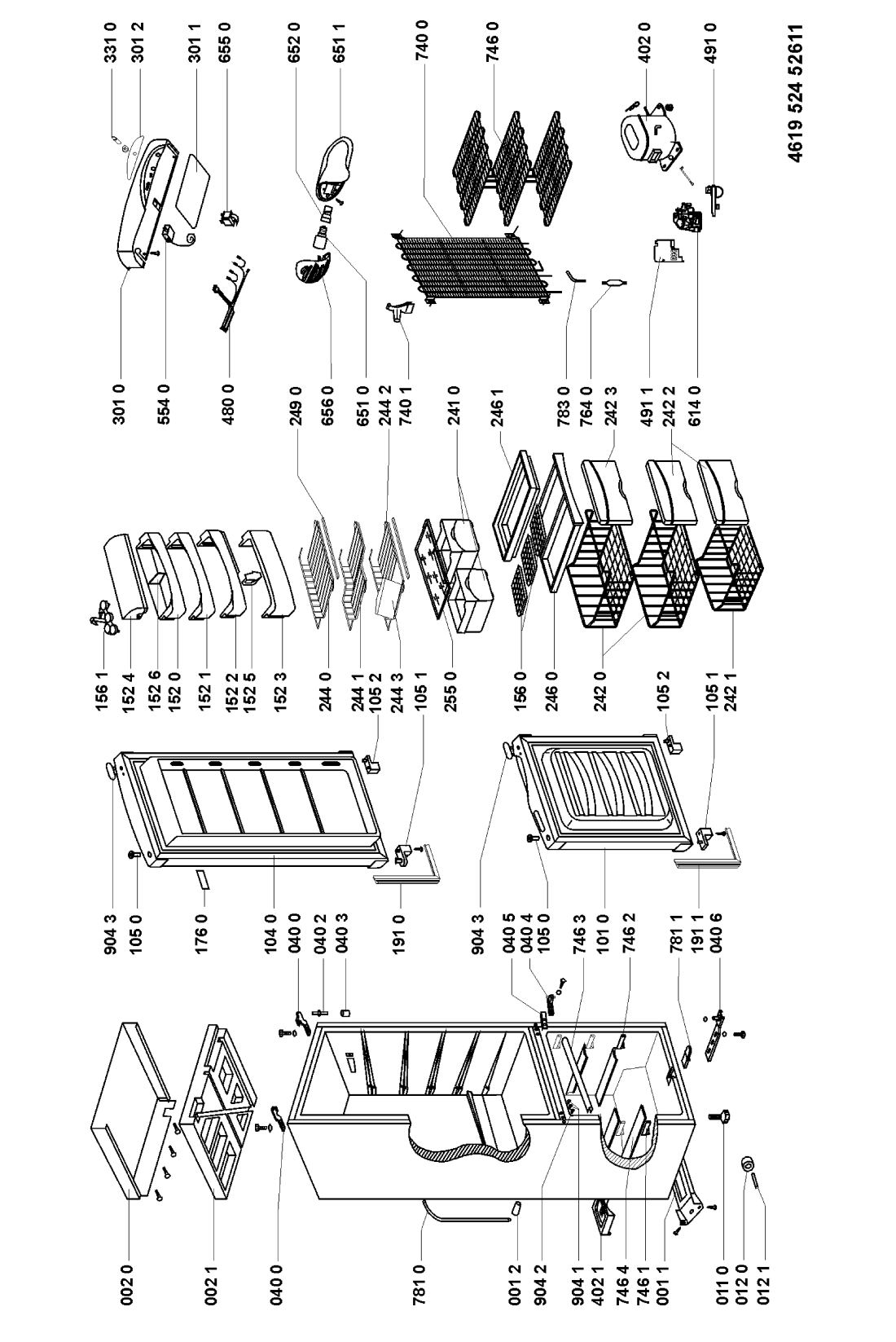 002 0
002 1
040 0
781 0
001 2
904 2
904 1
402 1
746 4
746 1
001 1
011 0
012 0
012 1

904 3
105 0
176 0
104 0
040 0
040 2
040 3
191 0
904 3
040 5
040 4
105 0
746 3
101 0
746 2
781 1
191 1
040 6

156 1
152 4
152 6
152 0
152 1
152 2
152 5
152 3
244 0
244 1
105 2
244 3
105 1
255 0
156 0
246 0
242 0
105 2
105 1
242 1

301 0
554 0
480 0
249 0
656 0
651 0
244 2
740 1
241 0
246 1
783 0
764 0
242 3
491 1
242 2
614 0

331 0
301 2
301 1
655 0
652 0
651 1
740 0
746 0
402 0
491 0

4619 524 52611