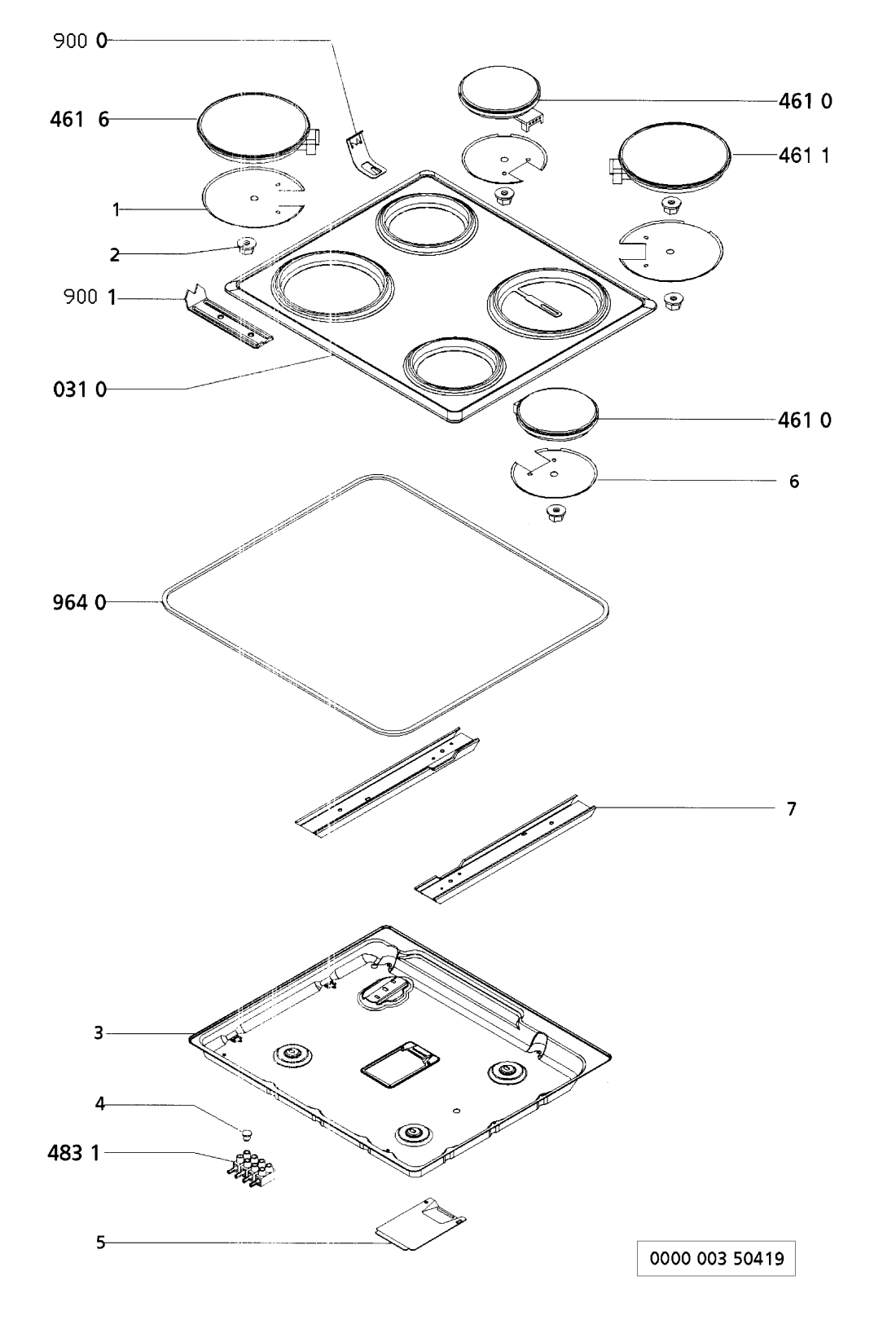 900 0

461 6

461 0

461 1

1

2

900 1

031 0

461 0

6

964 0

7

3

4

483 1

5

0000 003 50419