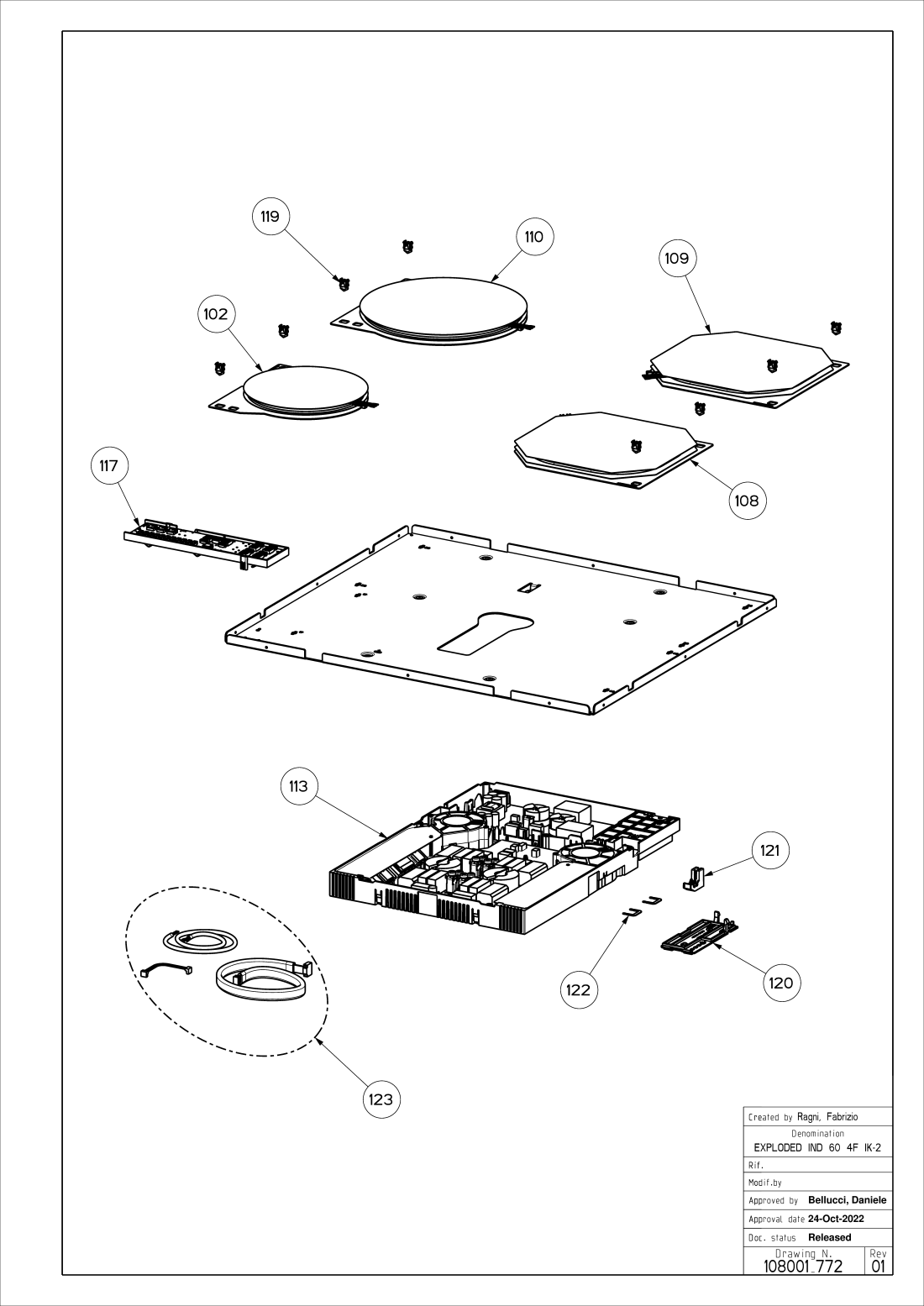 119

110

109

102

117

108

113

121

122

120

123

Created by Ragni, Fabrizio

Denomination

EXPLODED IND 60 4F IK-2

Rif.

Modif.by

Approved by Bellucci, Daniele

Approval date 24-Oct-2022

Doc. status Released

Drawing N.
108001_772

Rev
01