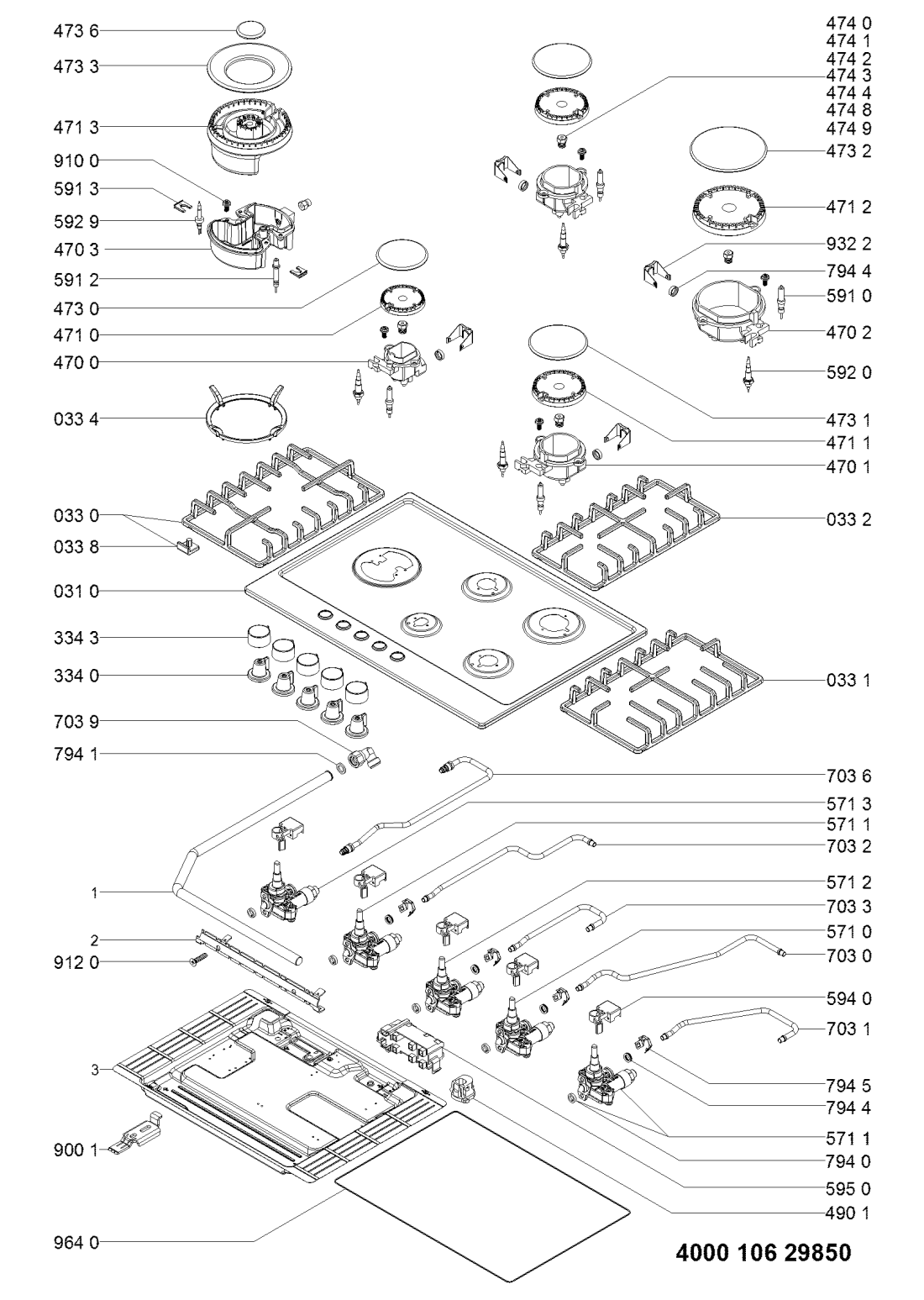 473 6
473 3
471 3
910 0
591 3
592 9
470 3
591 2
473 0
471 0
470 0
033 4
033 0
033 8
031 0
334 3
334 0
703 9
794 1
1
2
912 0
3
900 1
964 0

474 0
474 1
474 2
474 3
474 4
474 8
474 9
473 2
471 2
932 2
794 4
591 0
470 2
592 0
473 1
471 1
470 1
033 2
033 1
703 6
571 3
571 1
703 2
571 2
703 3
571 0
703 0
594 0
703 1
794 5
794 4
571 1
794 0
595 0
490 1

4000 106 29850