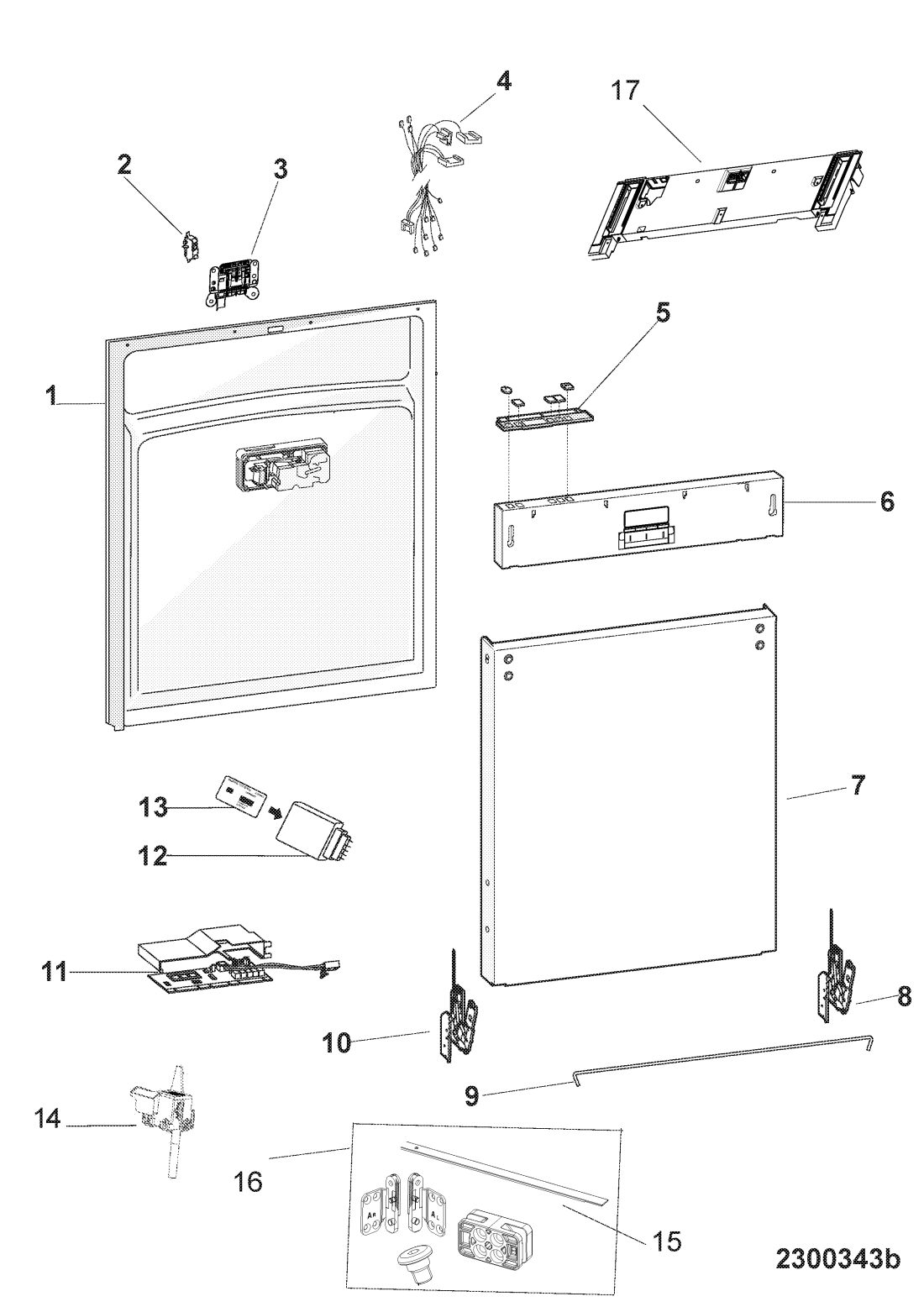 4
17
2
3
5
1
6
7
13
12
11
8
10
9
14
16
AR
AL
15
2300343b