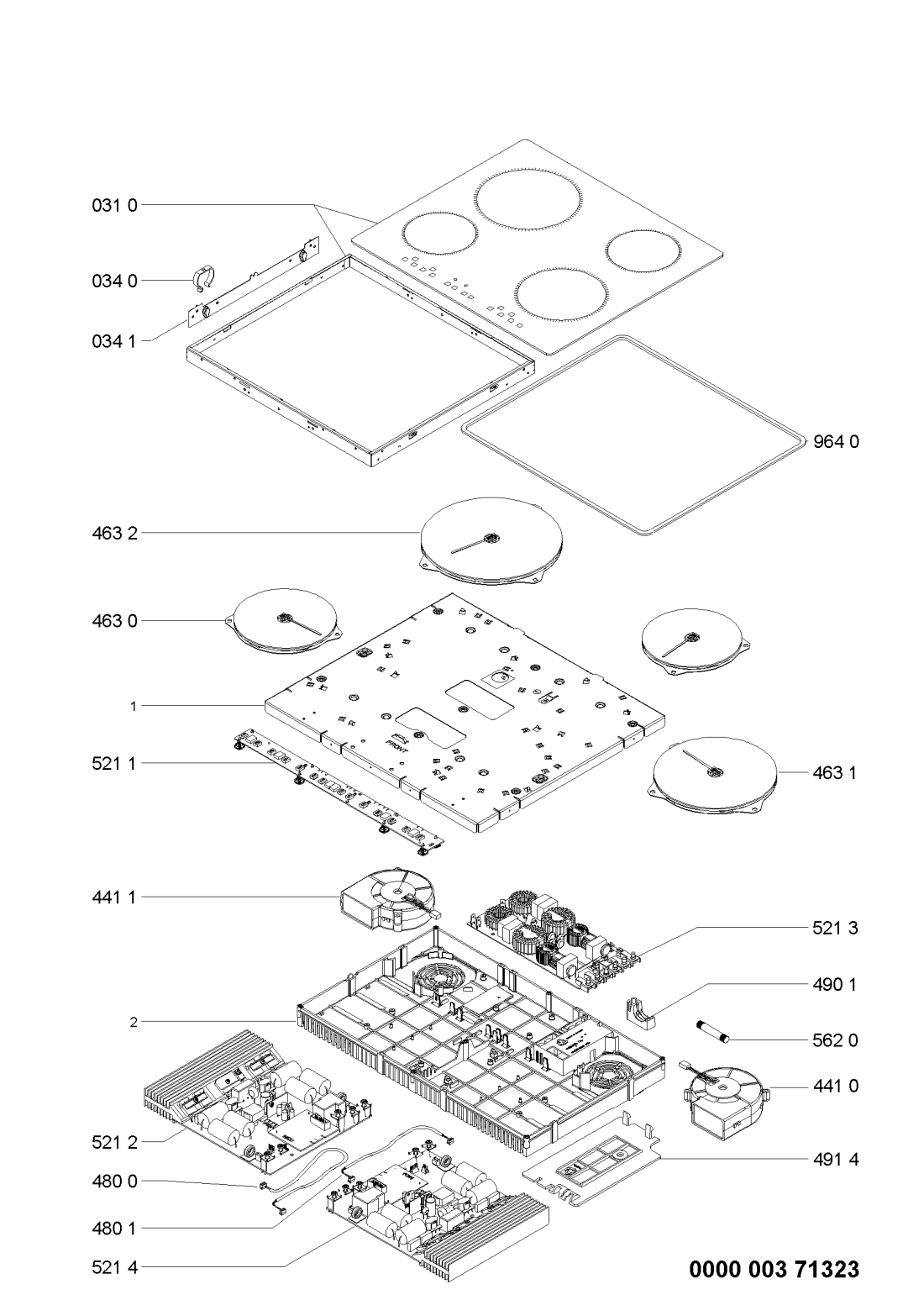 031 0
034 0
034 1
964 0
463 2
463 0
1
FRONT
521 1
463 1
441 1
521 3
490 1
2
562 0
441 0
521 2
491 4
480 0
480 1
521 4
0000 003 71323