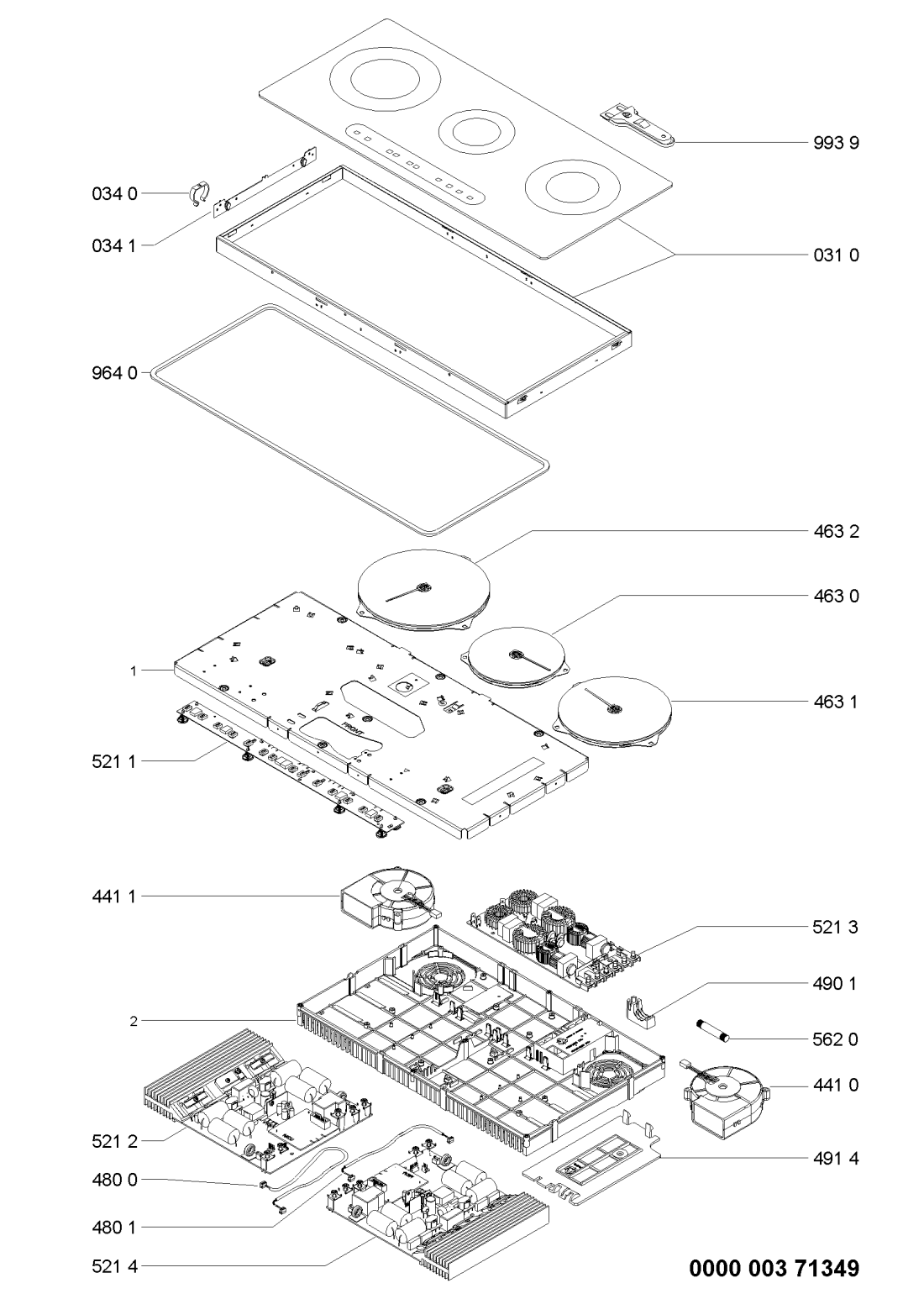 993 9
034 0
034 1
031 0
964 0
463 2
463 0
1
463 1
FRONT
521 1
441 1
521 3
490 1
2
562 0
441 0
521 2
491 4
480 0
480 1
521 4
0000 003 71349