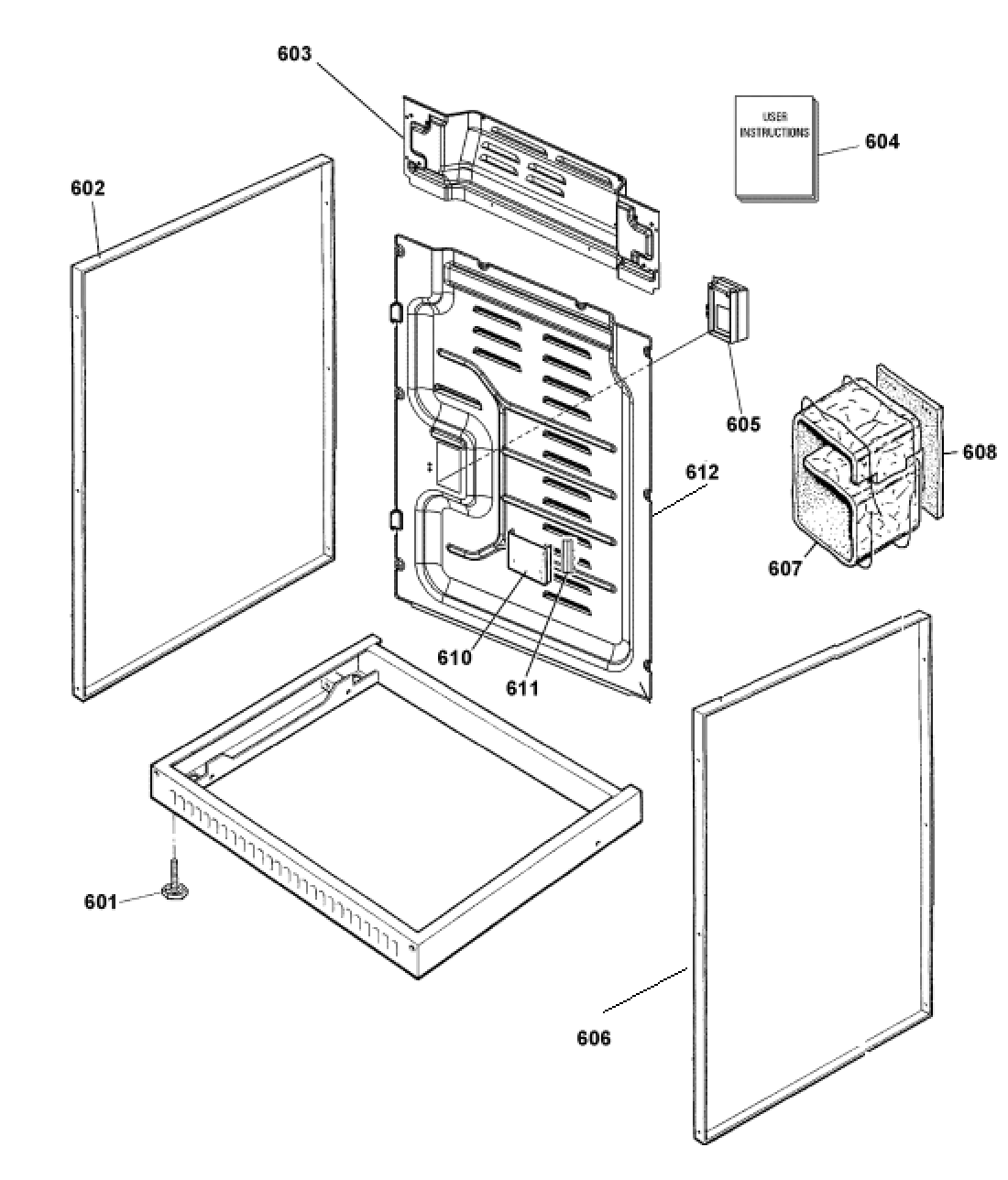 603

USER INSTRUCTIONS

604

602

605

608

612

607

610

611

601

606