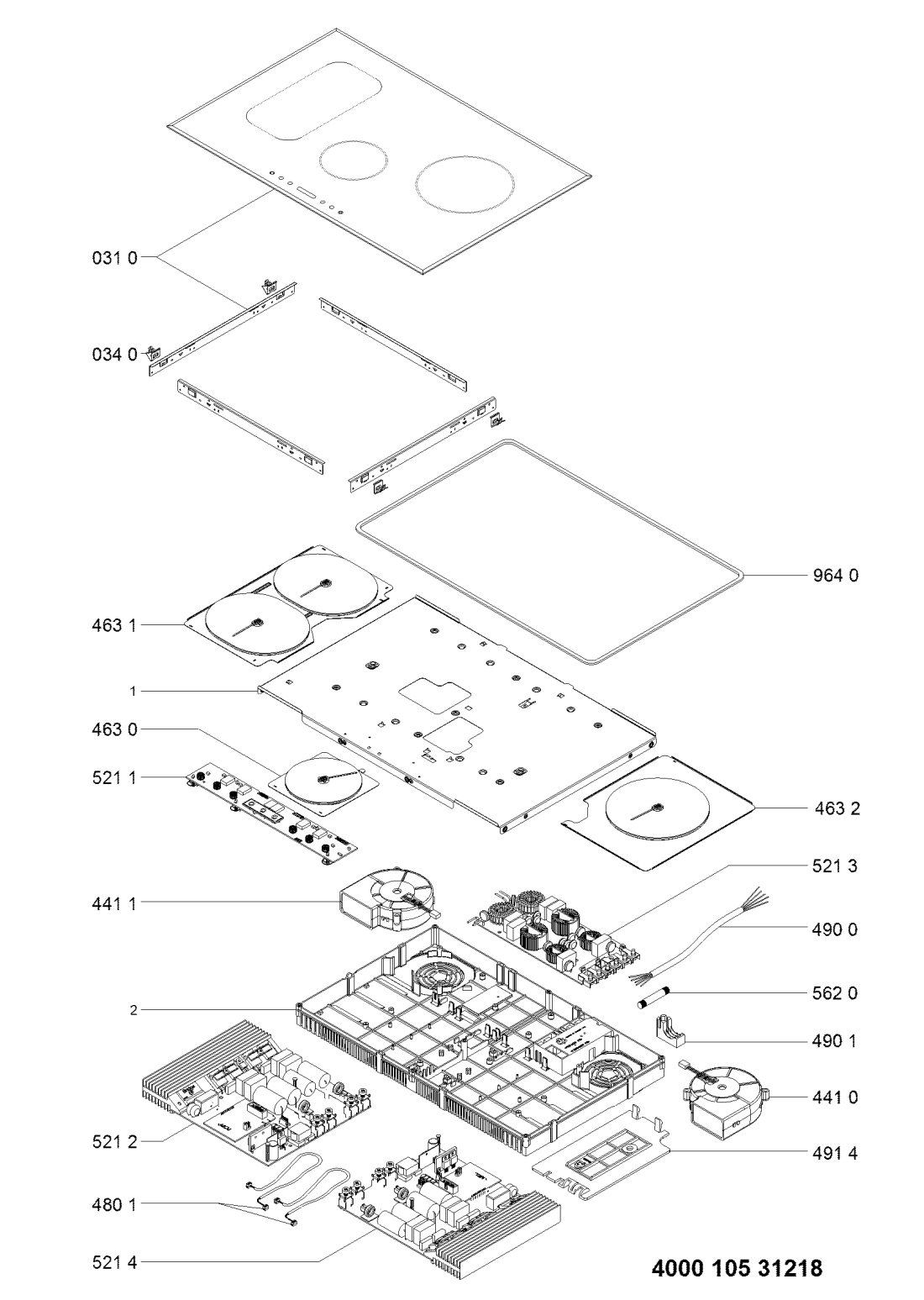 031 0

034 0

964 0

463 1

1

463 0

521 1

463 2

521 3

441 1

490 0

562 0

2

490 1

441 0

521 2

491 4

480 1

521 4

4000 105 31218