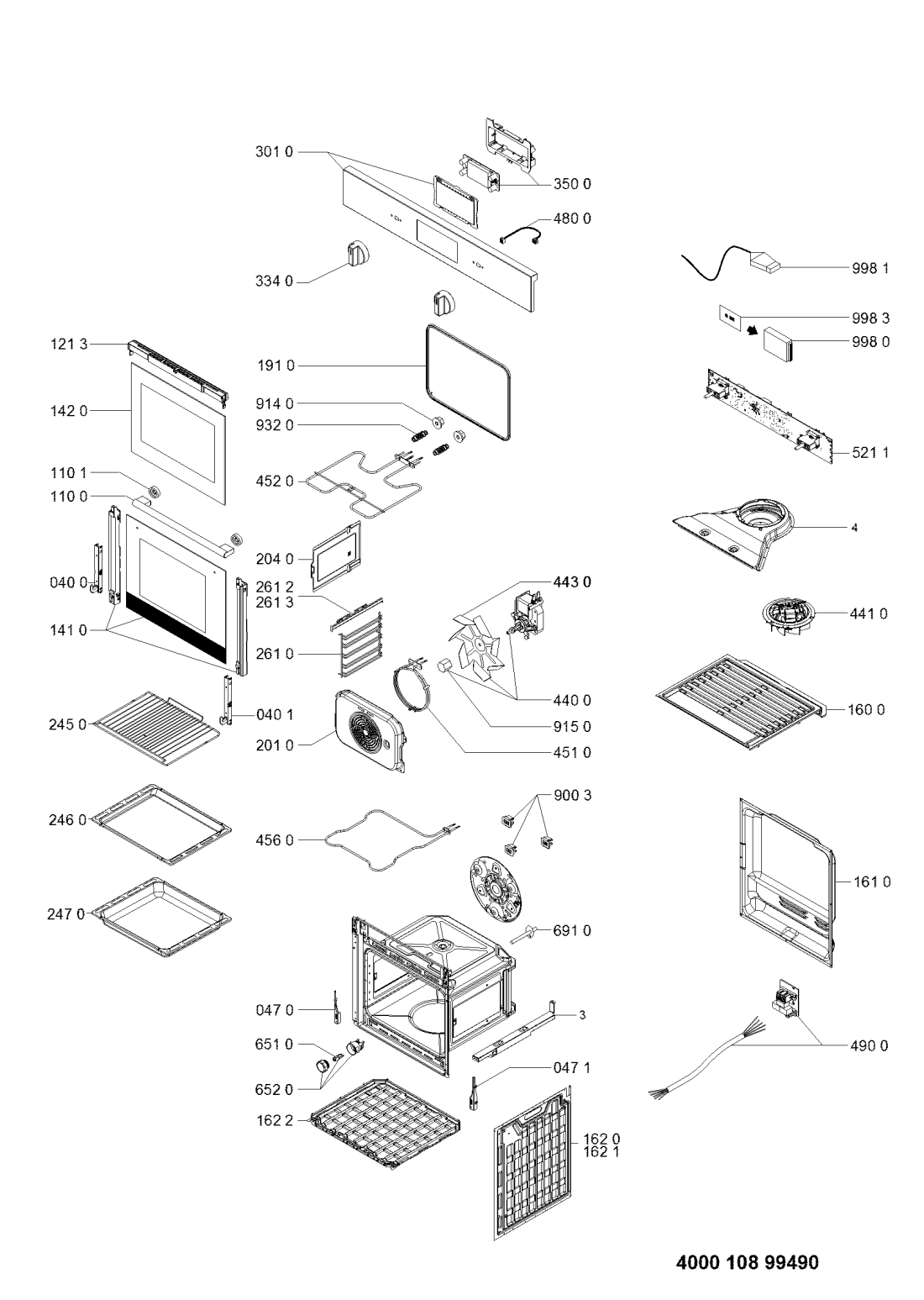 301 0
350 0
480 0
334 0
998 1
998 3
998 0
121 3
191 0
142 0
914 0
932 0
521 1
110 1
452 0
110 0
4
204 0
040 0
261 2
261 3
443 0
441 0
141 0
261 0
440 0
160 0
245 0
040 1
915 0
201 0
451 0
900 3
246 0
456 0
161 0
247 0
691 0
047 0
3
651 0
490 0
652 0
047 1
162 2
162 0
162 1
4000 108 99490