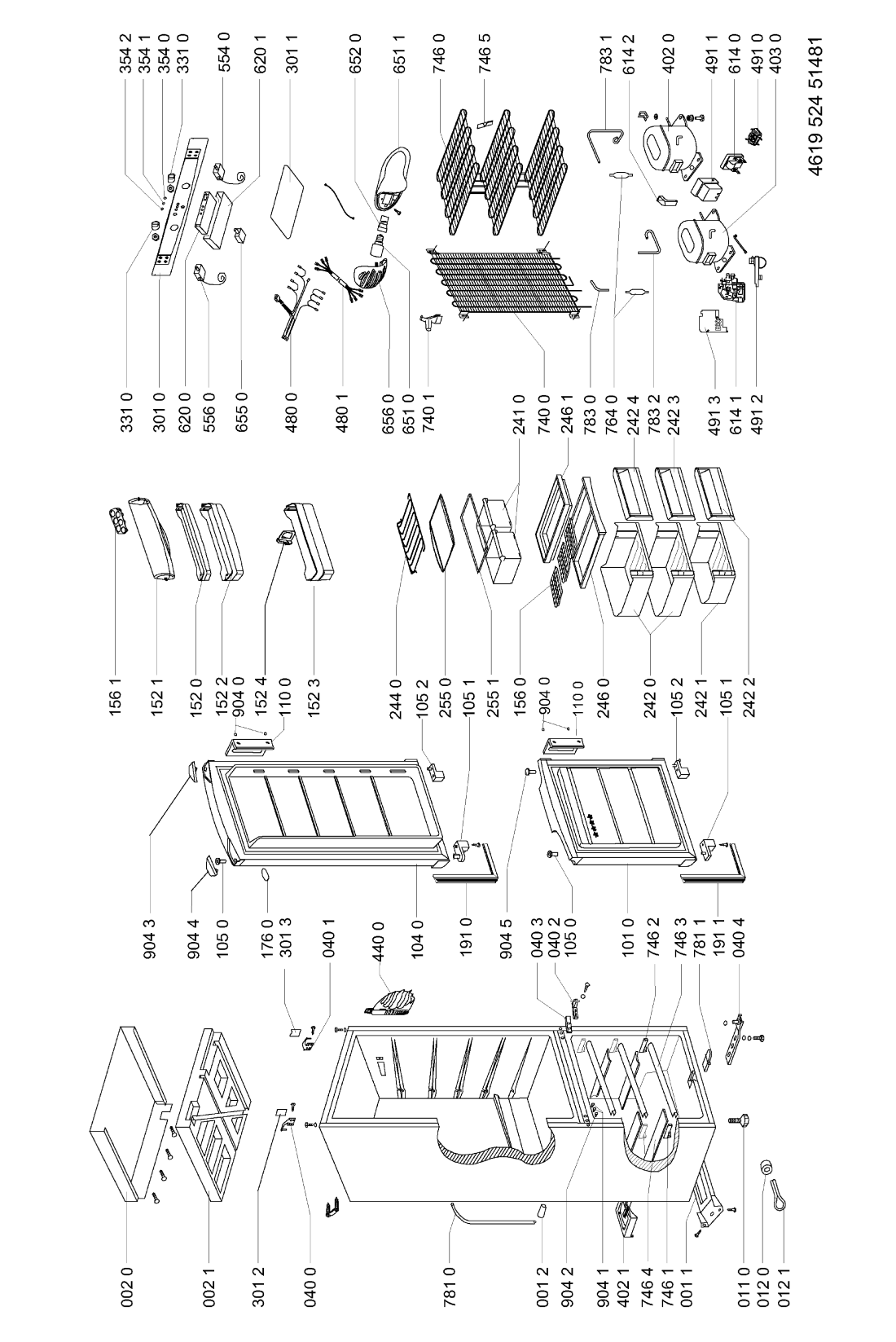 002 0
002 1
301 2
040 0
781 0
001 2
904 2
904 1
402 1
746 4
746 1
001 1
011 0
012 0
012 1

904 3
904 4
105 0
176 0
301 3
040 1
440 0
104 0
191 0
904 5
040 3
040 2
105 0
101 0
746 2
746 3
781 1
191 1
040 4

156 1
152 1
152 0
152 2
904 0
152 4
110 0
152 3
244 0
105 2
255 0
105 1
255 1
156 0
904 0
110 0
246 0
242 0
105 2
242 1
105 1
242 2

331 0
301 0
620 0
556 0
655 0
480 0
480 1
656 0
651 0
740 1
241 0
740 0
246 1
783 0
764 0
242 4
783 2
242 3
491 3
614 1
491 2

354 2
354 1
354 0
331 0
554 0
620 1
301 1
652 0
651 1
746 0
746 5
783 1
614 2
402 0
491 1
614 0
491 0
403 0

4619 524 51481