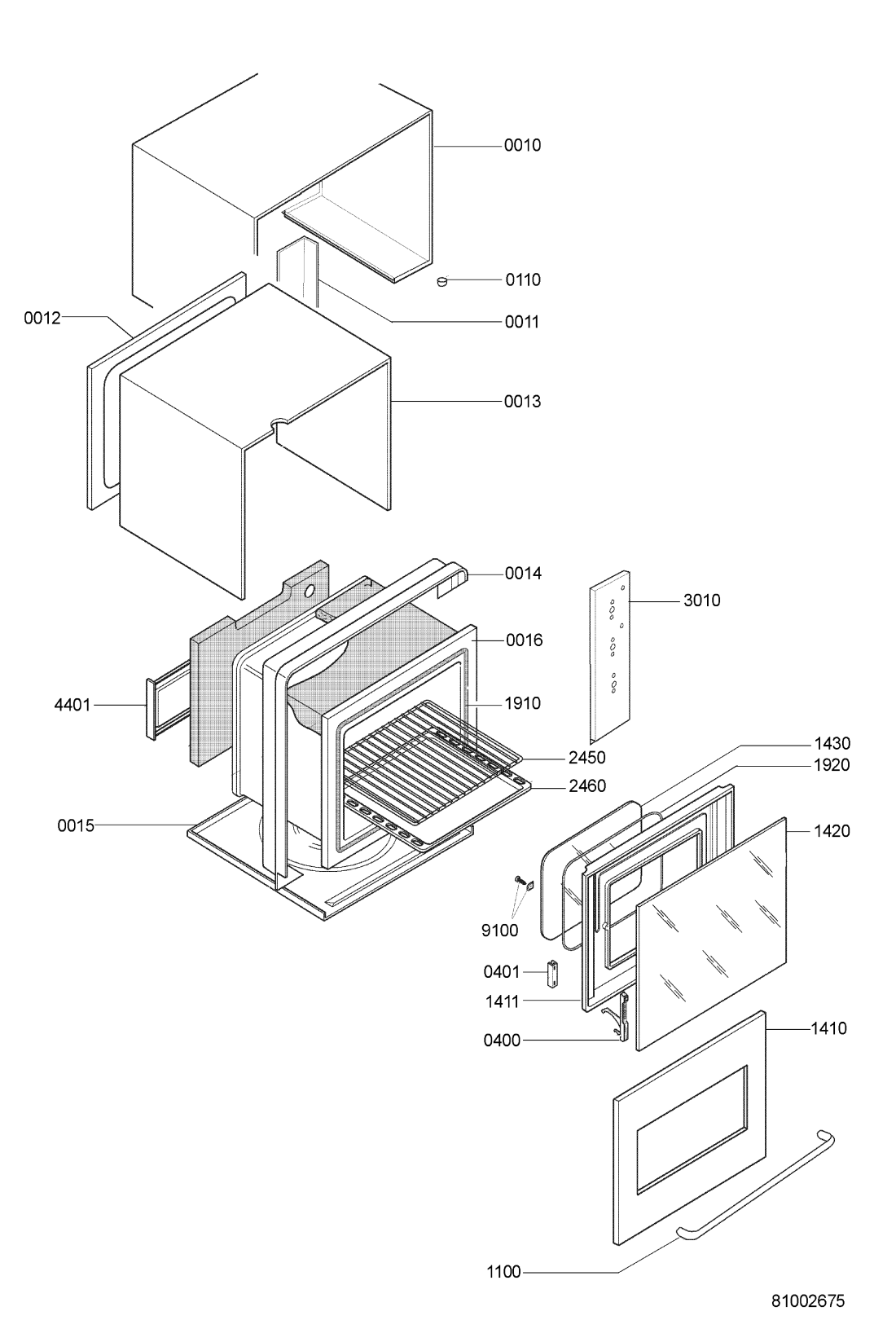 0010

0110

0012

0011

0013

0014

3010

0016

4401

1910

1430

2450

1920

2460

0015

1420

9100

0401

1411

0400

1410

1100

81002675