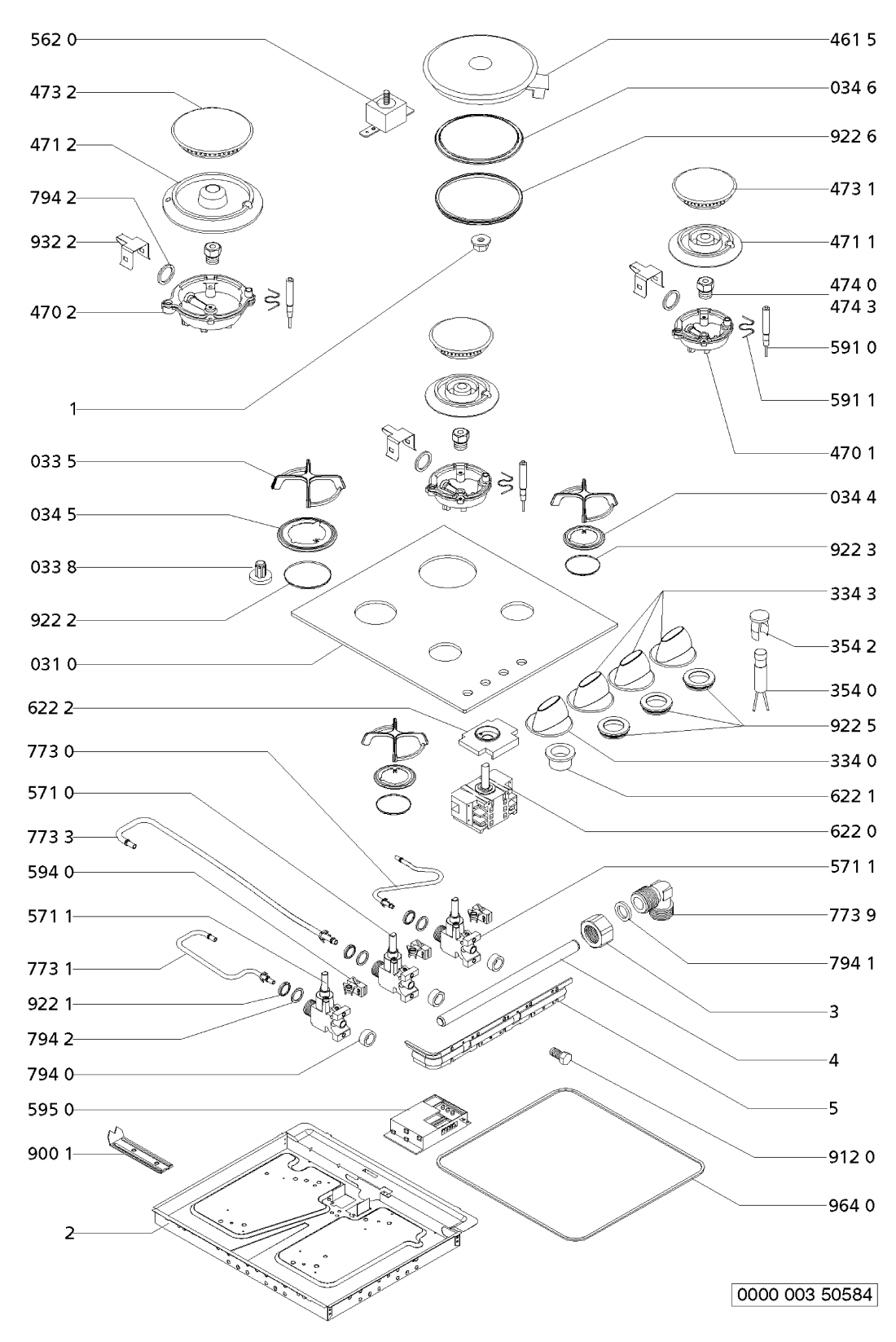 562 0
473 2
471 2
794 2
932 2
470 2
1
033 5
034 5
033 8
922 2
031 0
622 2
773 0
571 0
773 3
594 0
571 1
773 1
922 1
794 2
794 0
595 0
900 1
2

461 5
034 6
922 6
473 1
471 1
474 0
474 3
591 0
591 1
470 1
034 4
922 3
334 3
354 2
354 0
922 5
334 0
622 1
622 0
571 1
773 9
794 1
3
4
5
912 0
964 0

0000 003 50584