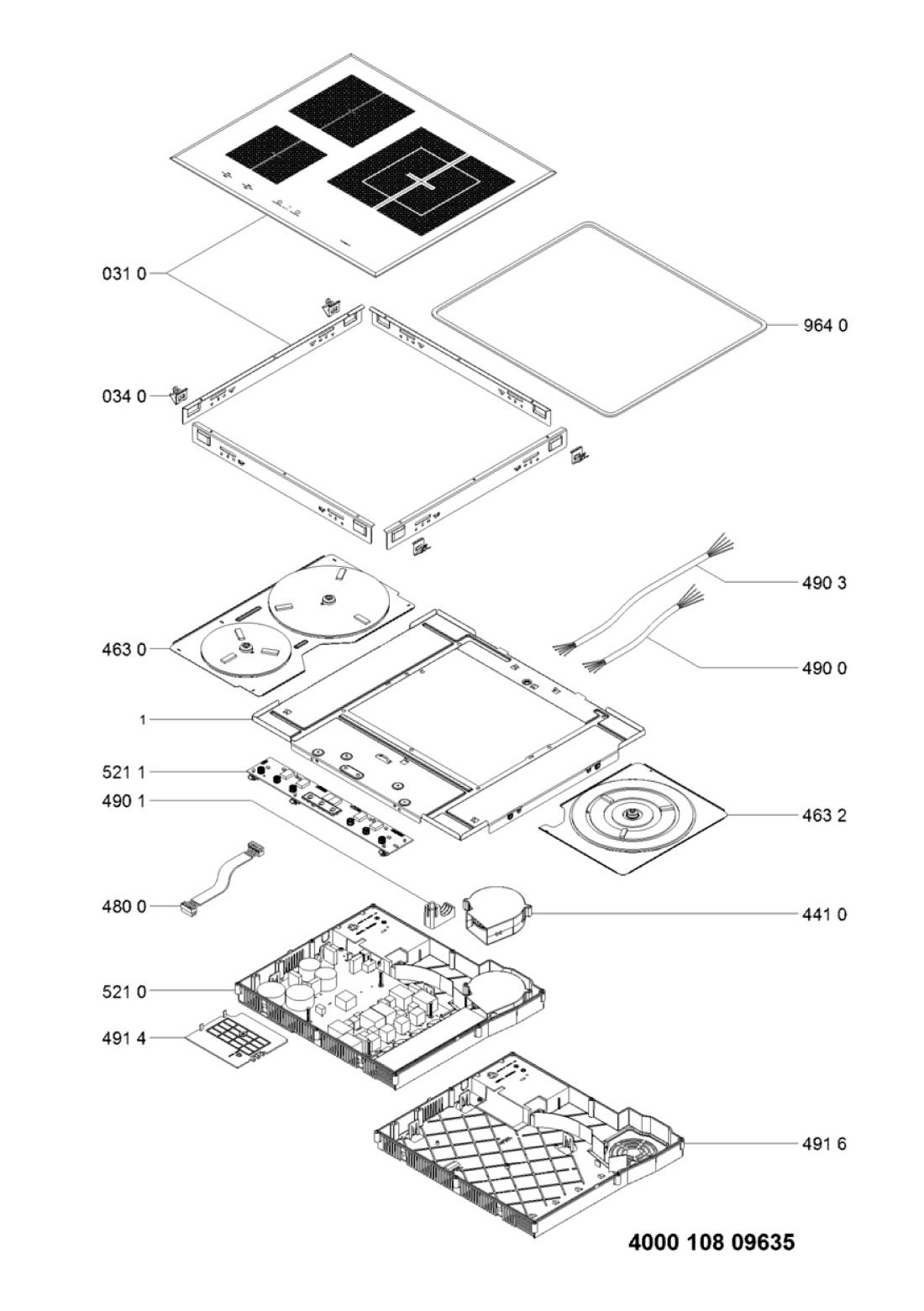 031 0
964 0
034 0
490 3
463 0
490 0
1
521 1
490 1
463 2
480 0
441 0
521 0
491 4
491 6
4000 108 09635