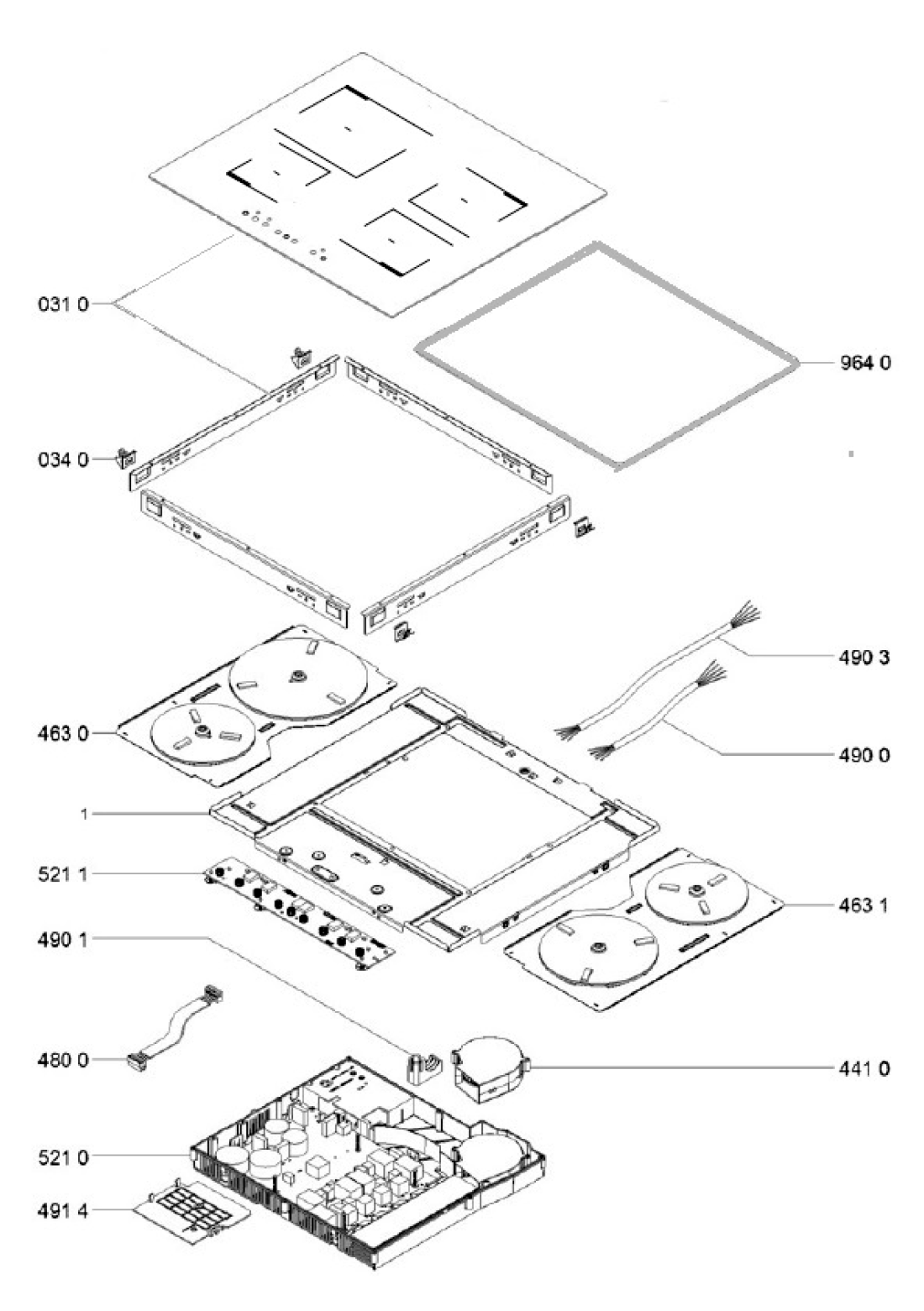 031 0
964 0
034 0
490 3
463 0
490 0
1
521 1
463 1
490 1
480 0
441 0
521 0
491 4