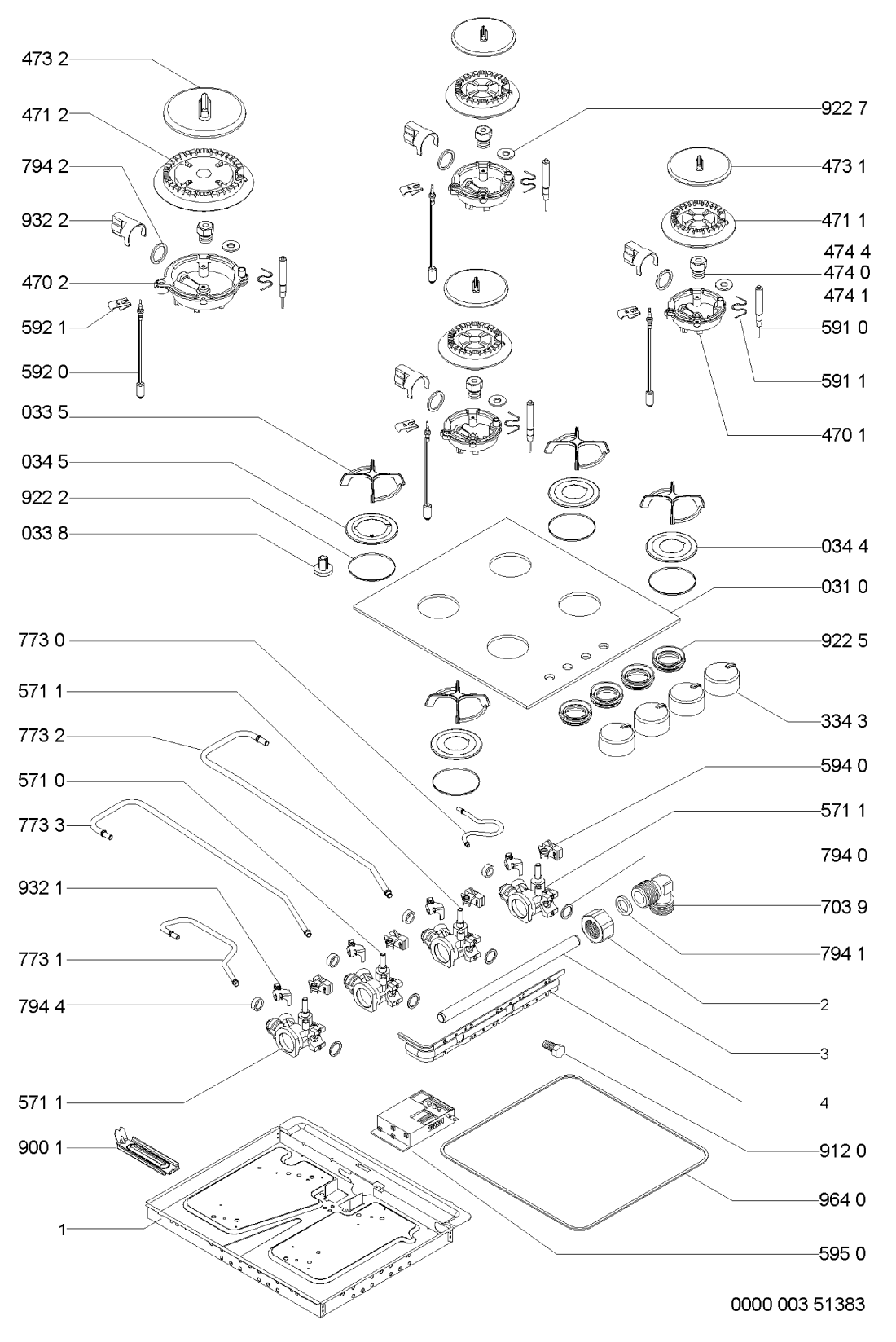 473 2
471 2
794 2
932 2
470 2
592 1
592 0
033 5
034 5
922 2
033 8
773 0
571 1
773 2
571 0
773 3
932 1
773 1
794 4
571 1
900 1
1

922 7
473 1
471 1
474 4
474 0
474 1
591 0
591 1
470 1
034 4
031 0
922 5
334 3
594 0
571 1
794 0
703 9
794 1
2
3
4
912 0
964 0
595 0

0000 003 51383