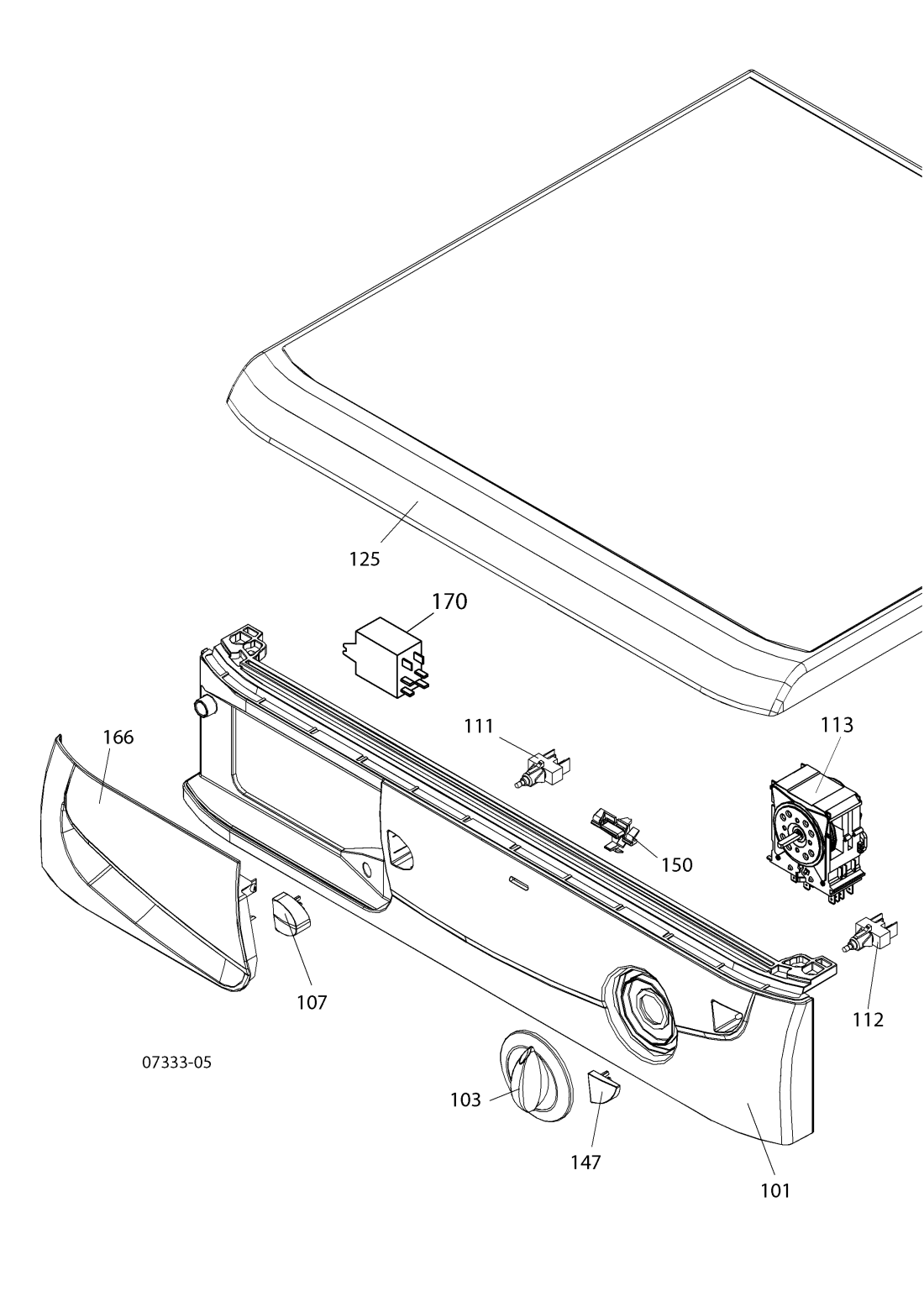 125

170

166

111

113

150

107

112

07333-05

103

147

101