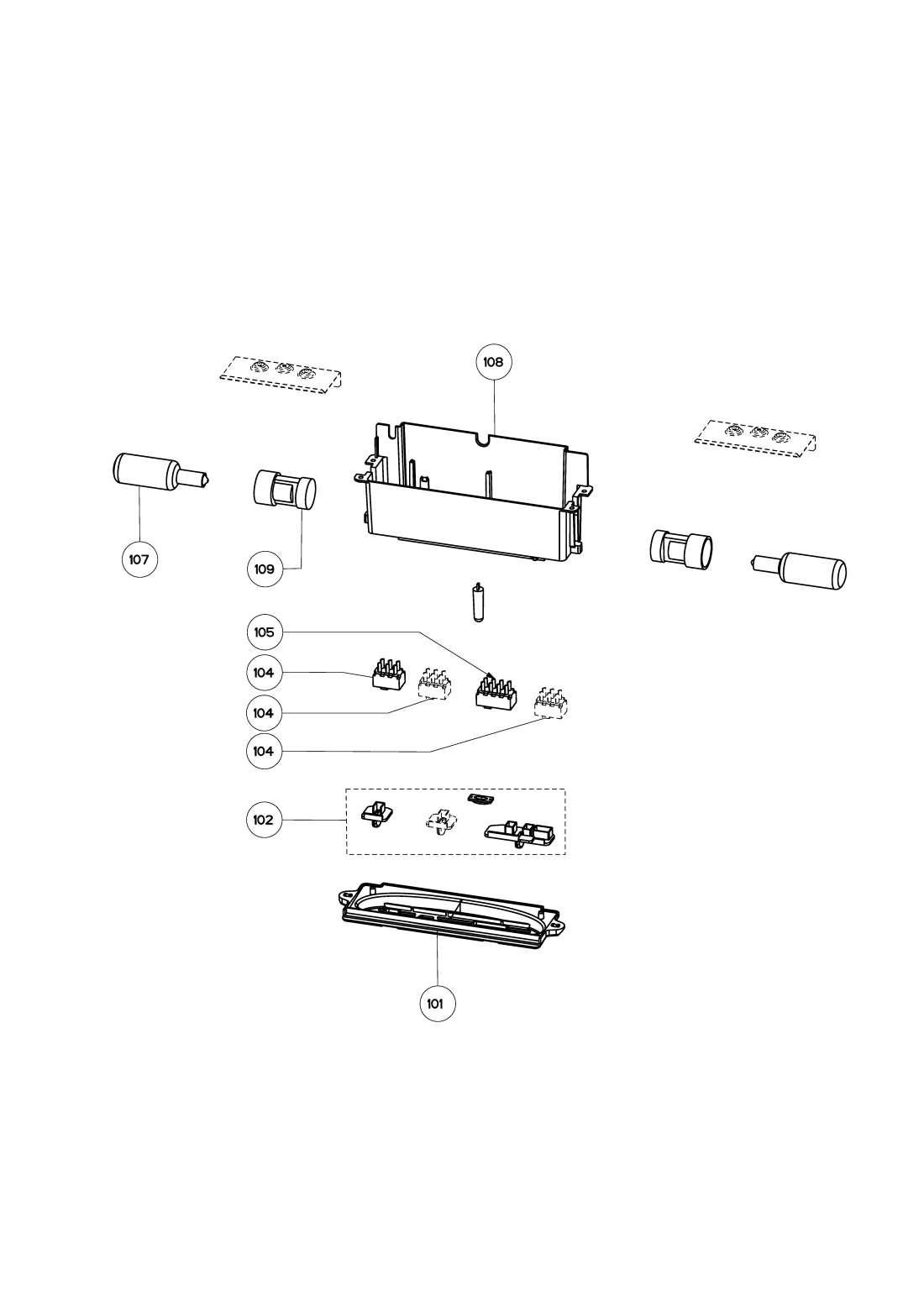 108

107

109

105

104

104

104

102

101