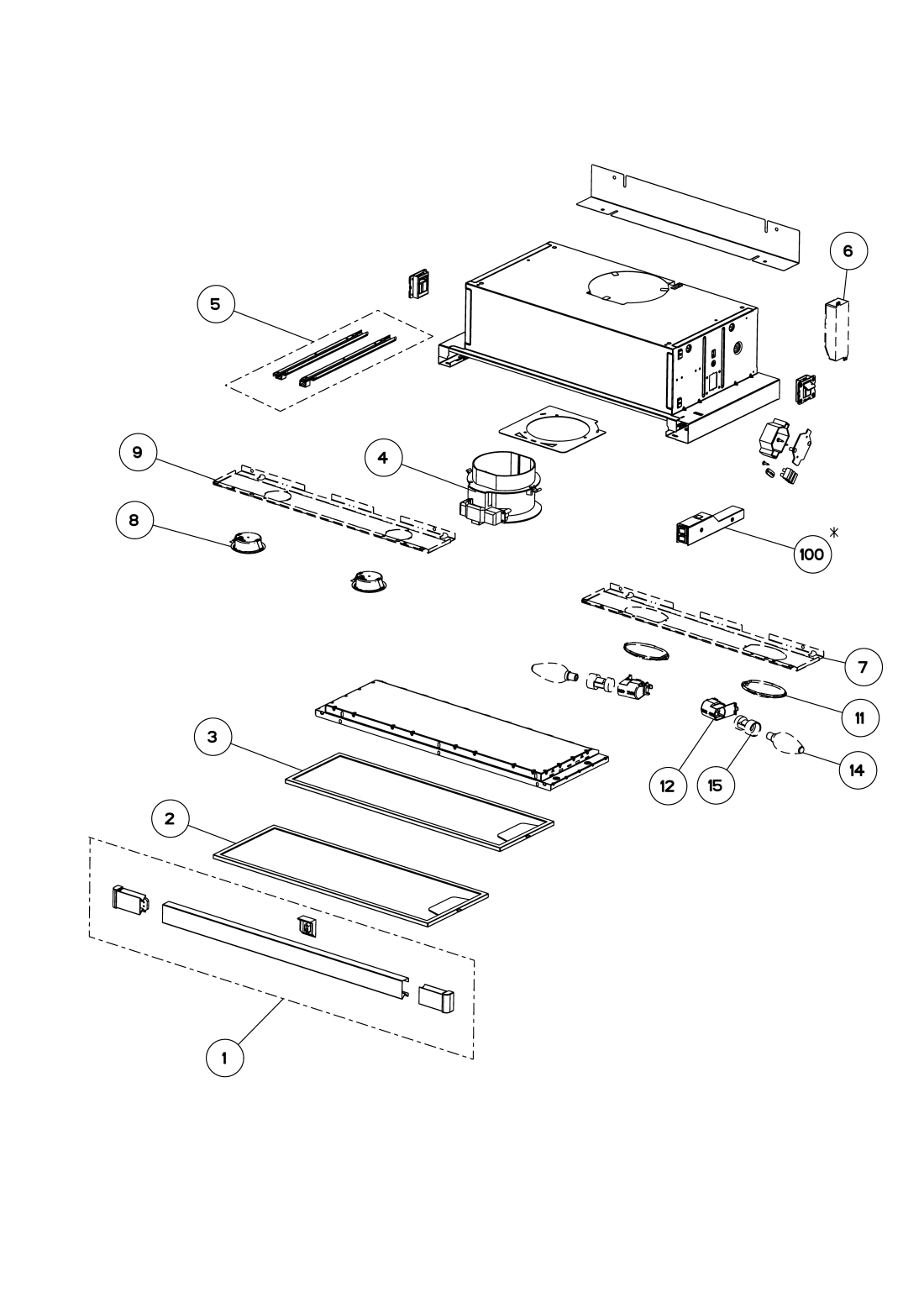 6
5
9
4
8
100
*
7
11
3
12
15
14
2
1