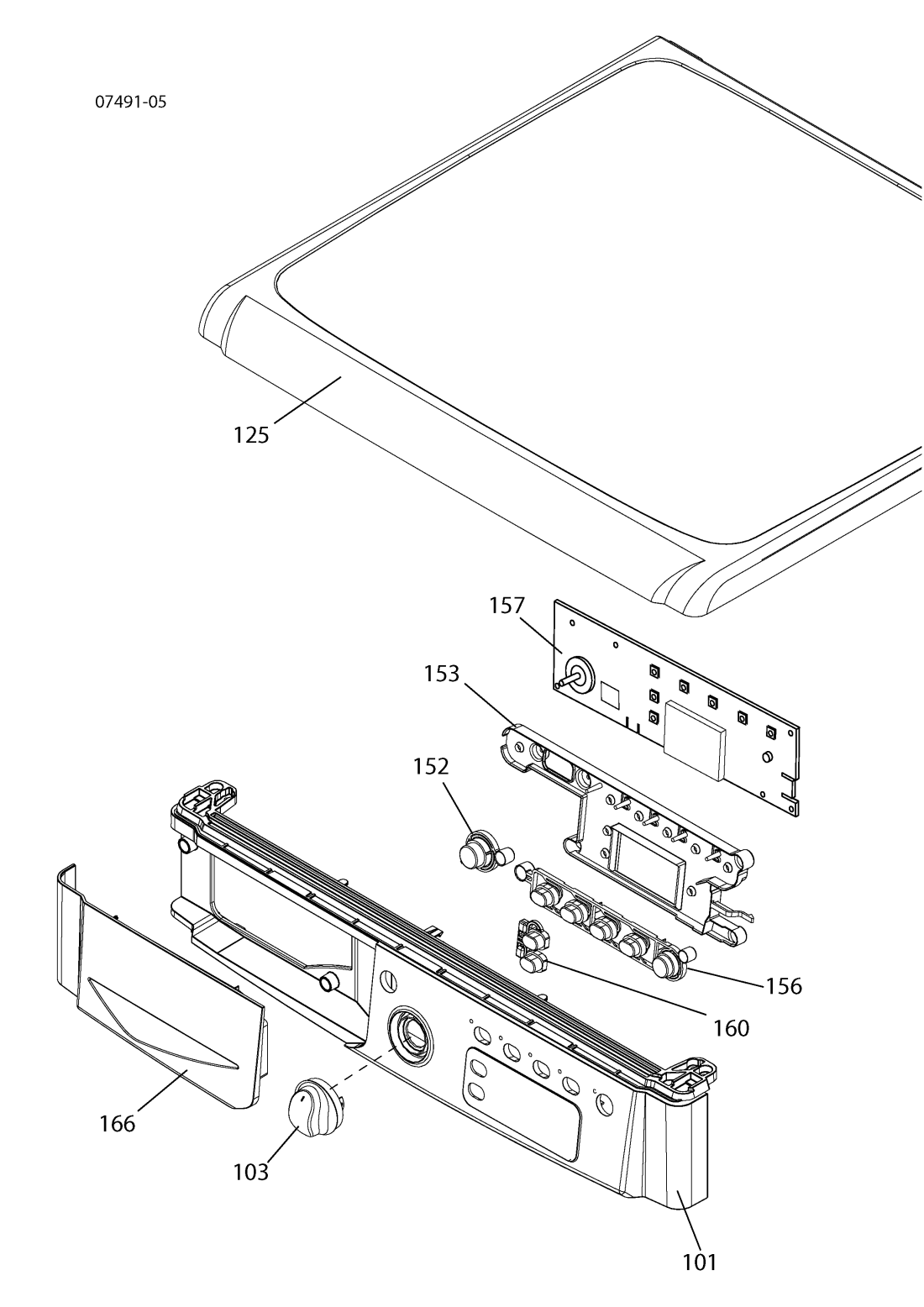 07491-05

125

157

153

152

156

160

166

103

101