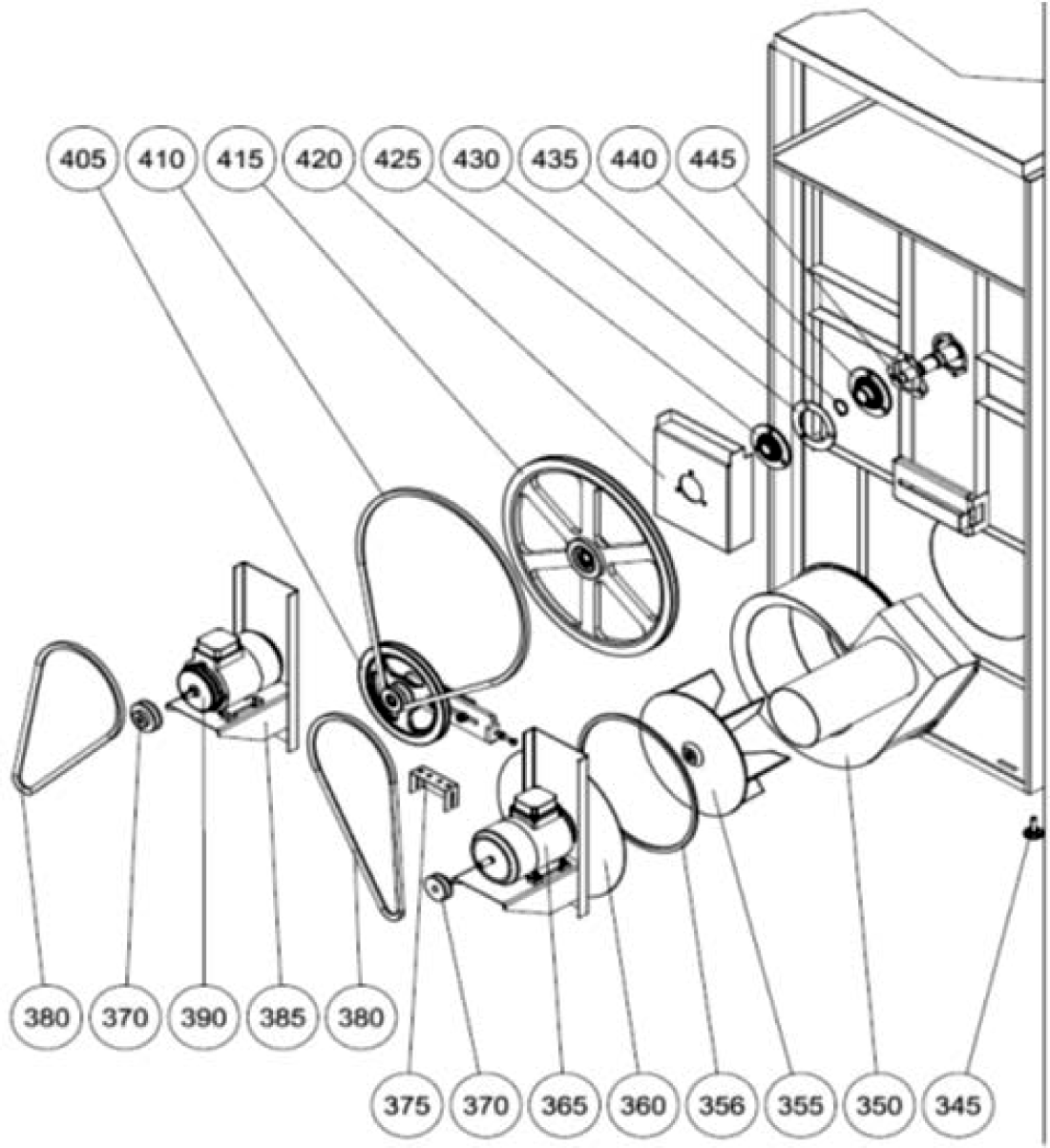 405 410 415 420 425 430 435 440 445

380 370 390 385 380

375 370 365 360 356 355 350 345