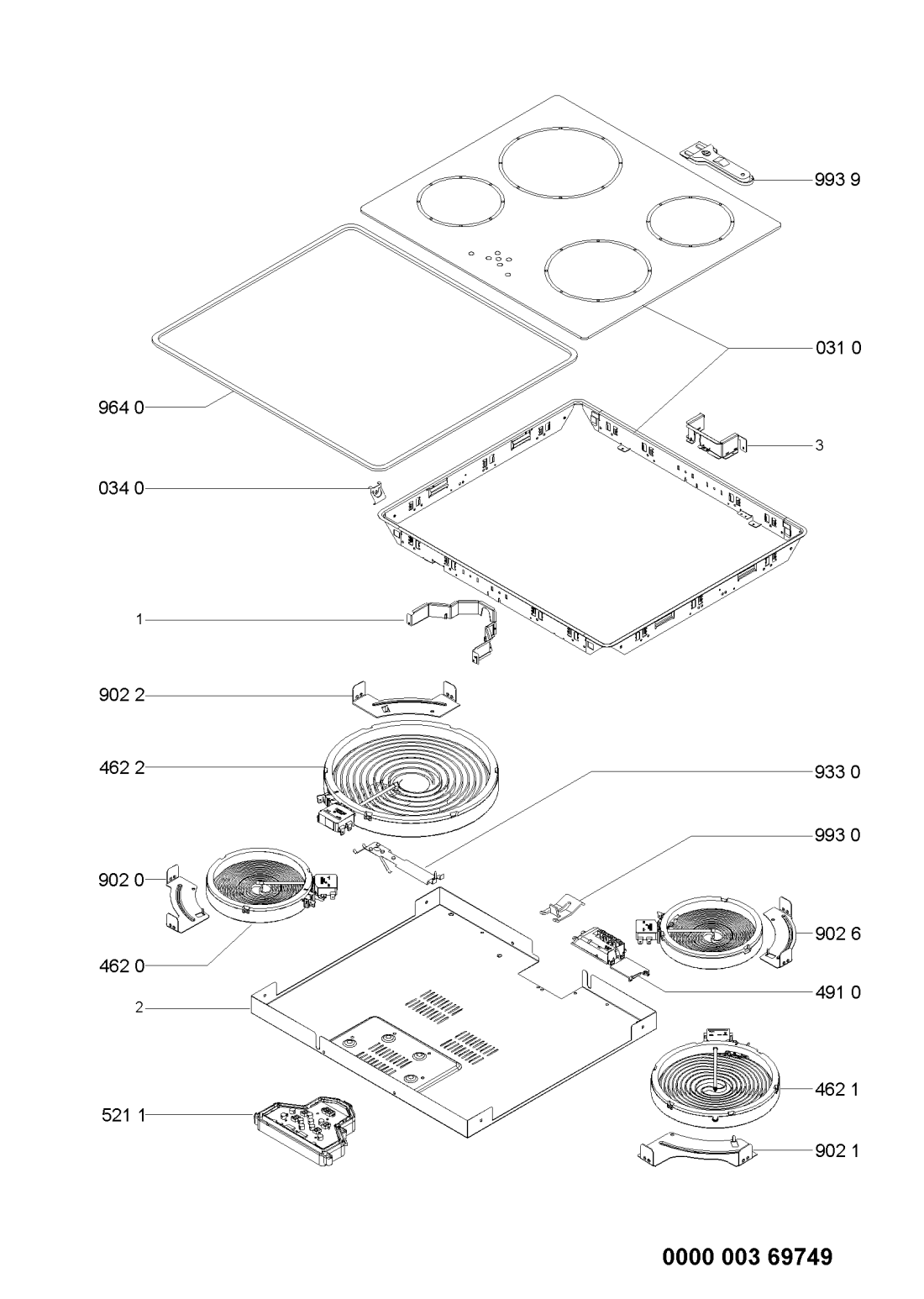 993 9

031 0

964 0

3

034 0

1

902 2

462 2

933 0

993 0

902 0

902 6

462 0

491 0

2

462 1

521 1

902 1

0000 003 69749