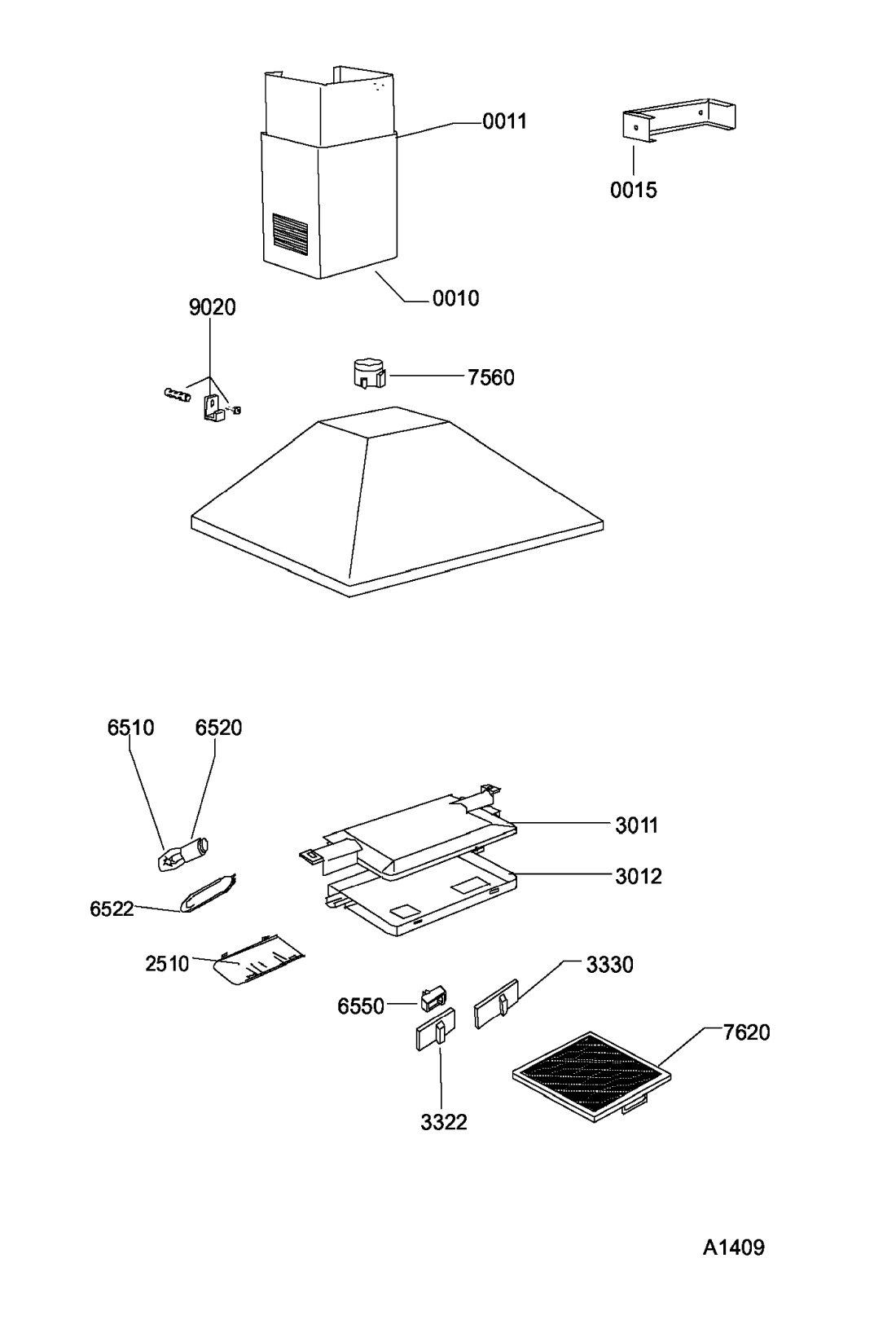 0011
0015
0010
9020
7560
6510
6520
3011
3012
6522
2510
3330
6550
7620
3322
A1409