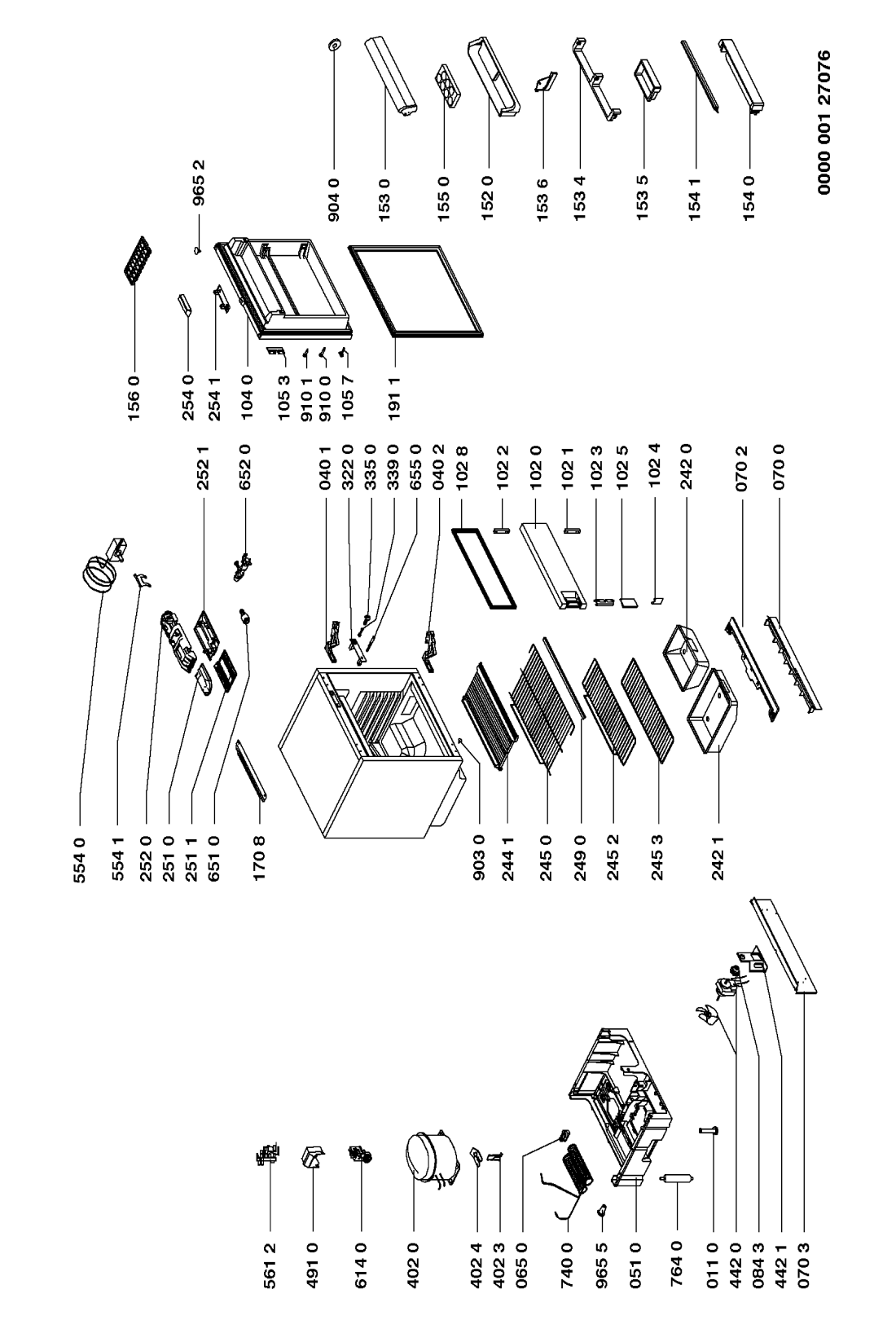 561 2
491 0
614 0
402 0
402 4
402 3
065 0
740 0
965 5
051 0
764 0
011 0
442 0
084 3
442 1
070 3

554 0
554 1
252 0
251 0
251 1
651 0
170 8
903 0
244 1
245 0
249 0
245 2
245 3
242 1

252 1
652 0
040 1
322 0
335 0
339 0
655 0
040 2
102 8
102 2
102 0
102 1
102 3
102 5
102 4
242 0
070 2
070 0

156 0
254 0
254 1
104 0
105 3
910 1
910 0
105 7
191 1
965 2

904 0
153 0
155 0
152 0
153 6
153 4
153 5
154 1
154 0

0000 001 27076