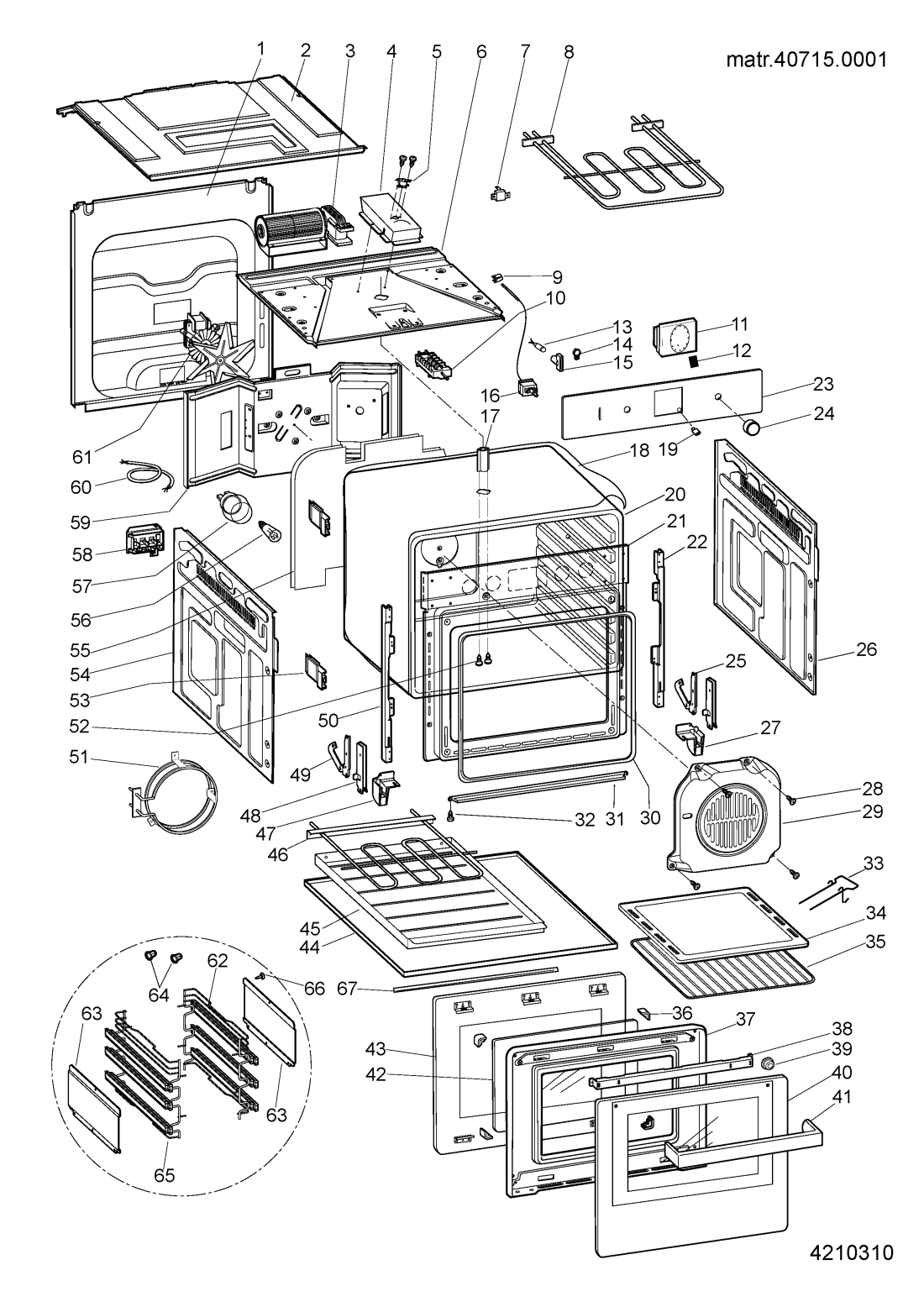 matr.40715.0001

1 2 3 4 5 6 7 8

9
10
11
12
13
14
15
16
17
18
19
20
21
22
23
24
25
26
27
28
29
30
31
32
33
34
35
36
37
38
39
40
41
42
43
44
45
46
47
48
49
50
51
52
53
54
55
56
57
58
59
60
61
62
63
63
64
65
66
67

4210310