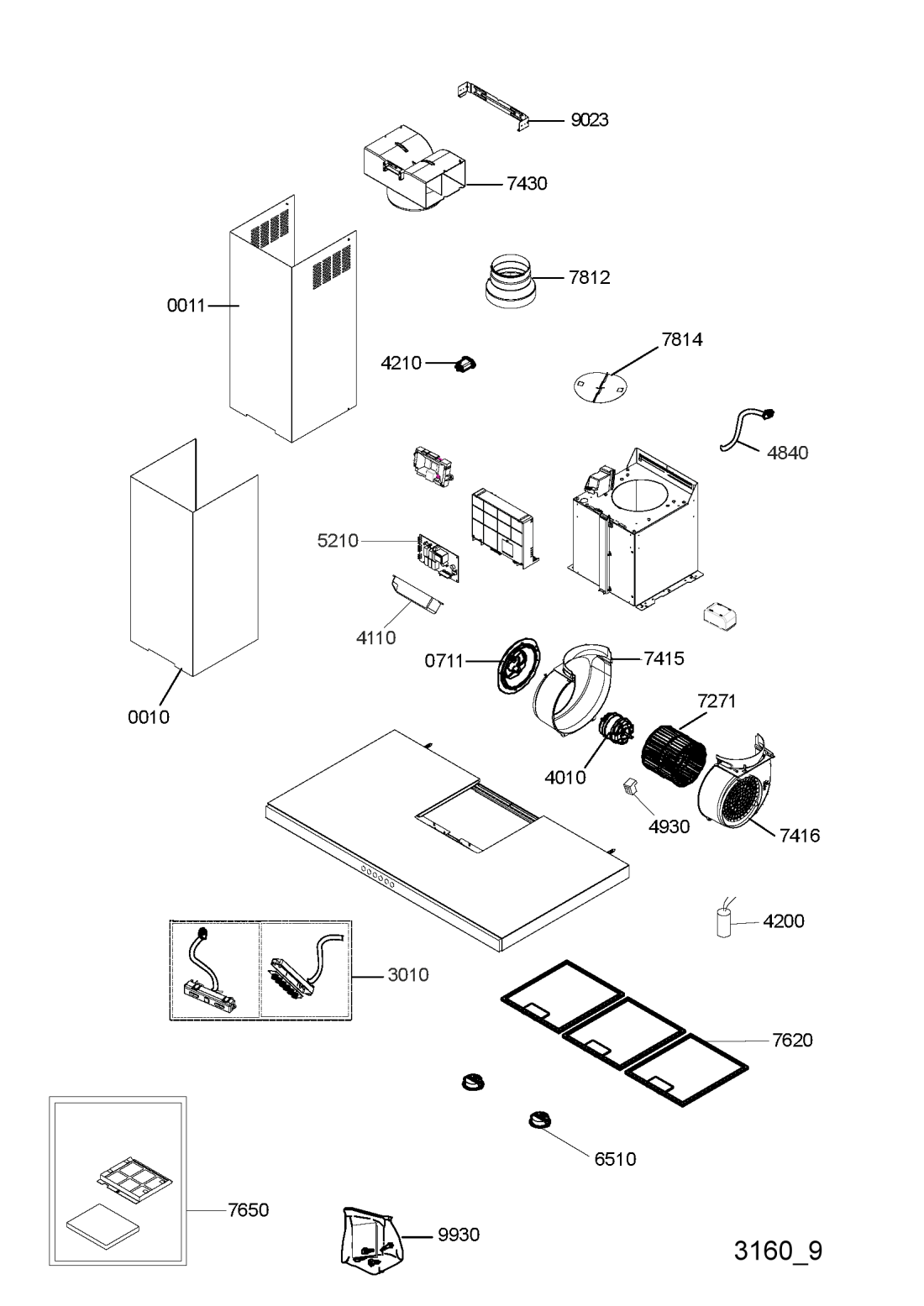 9023
7430
7812
0011
4210
7814
4840
5210
4110
0711
7415
7271
0010
4010
4930
7416
4200
3010
7620
6510
7650
9930
3160_9