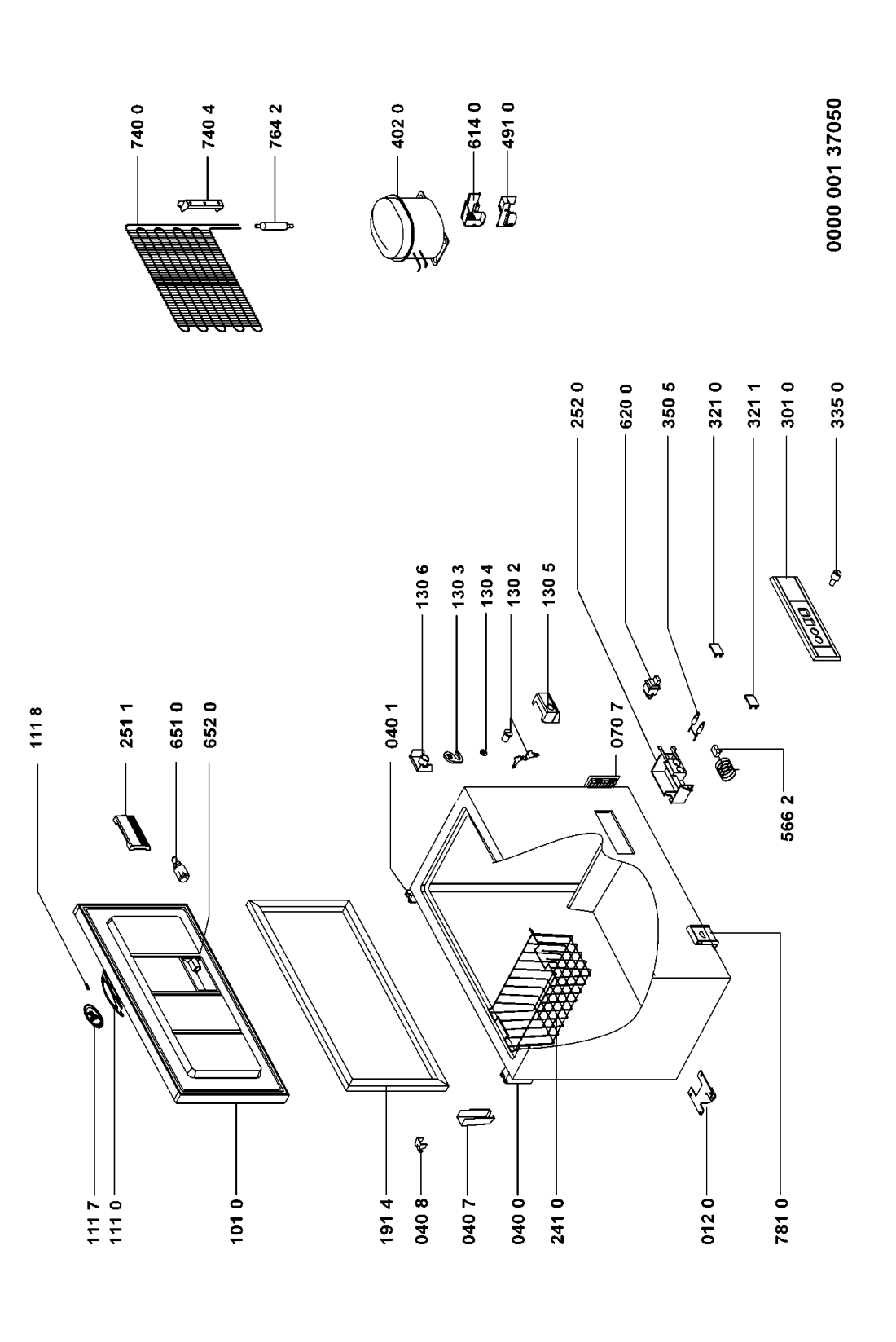 111 7
111 0
101 0
191 4
040 8
040 7
040 0
241 0
012 0
781 0

111 8
251 1
651 0
652 0
040 1
130 6
130 3
130 4
130 2
130 5
070 7
566 2
252 0
620 0
350 5
321 0
321 1
301 0
335 0

740 0
740 4
764 2
402 0
614 0
491 0

0000 001 37050