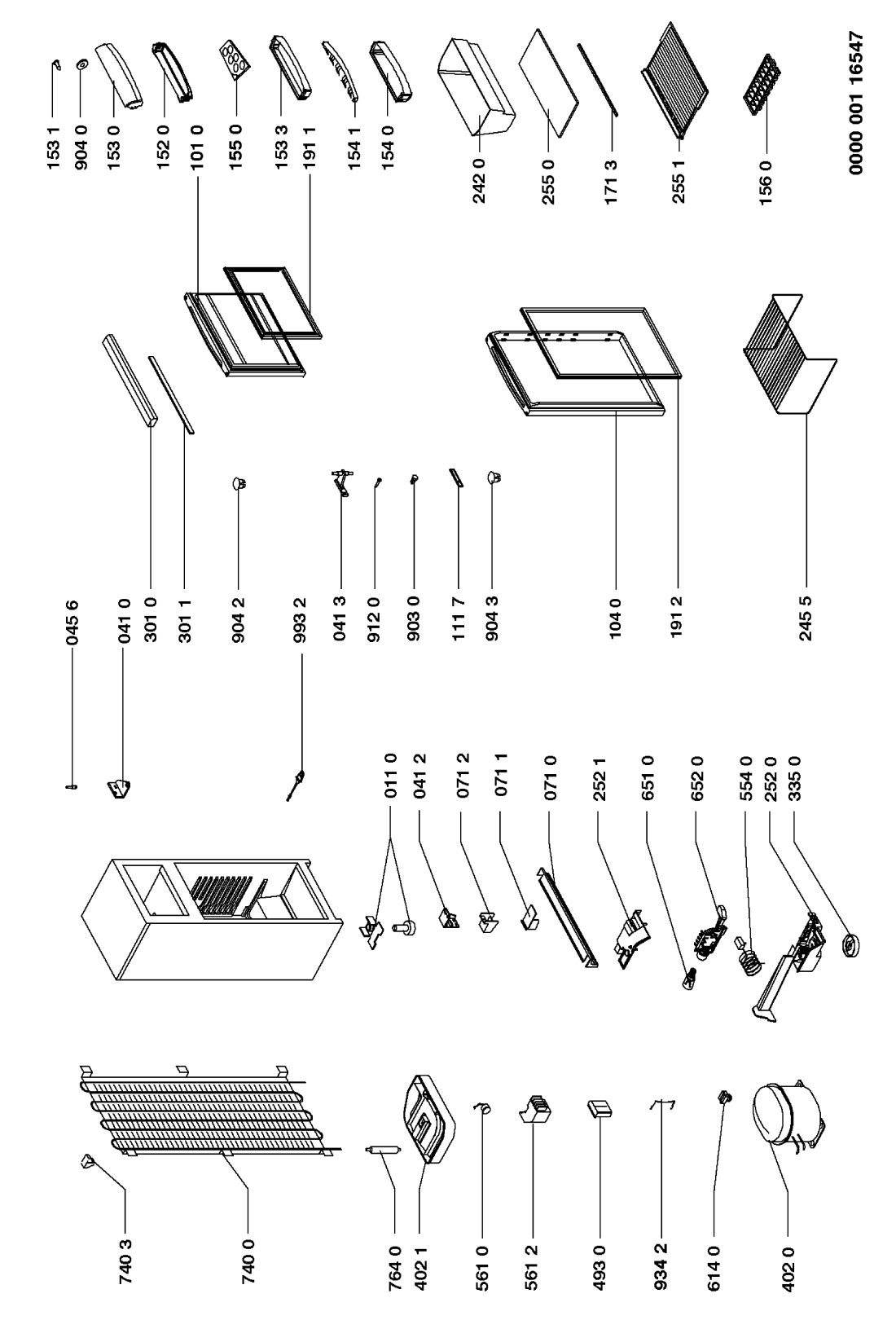 740 3
740 0
764 0
402 1
561 0
561 2
493 0
934 2
614 0
402 0

011 0
041 2
071 2
071 1
071 0
252 1
651 0
652 0
554 0
252 0
335 0

045 6
041 0
301 0
301 1
904 2
993 2
041 3
912 0
903 0
111 7
904 3
104 0
191 2
245 5

153 1
904 0
153 0
152 0
101 0
155 0
153 3
191 1
154 1
154 0
242 0
255 0
171 3
255 1
156 0

0000 001 16547