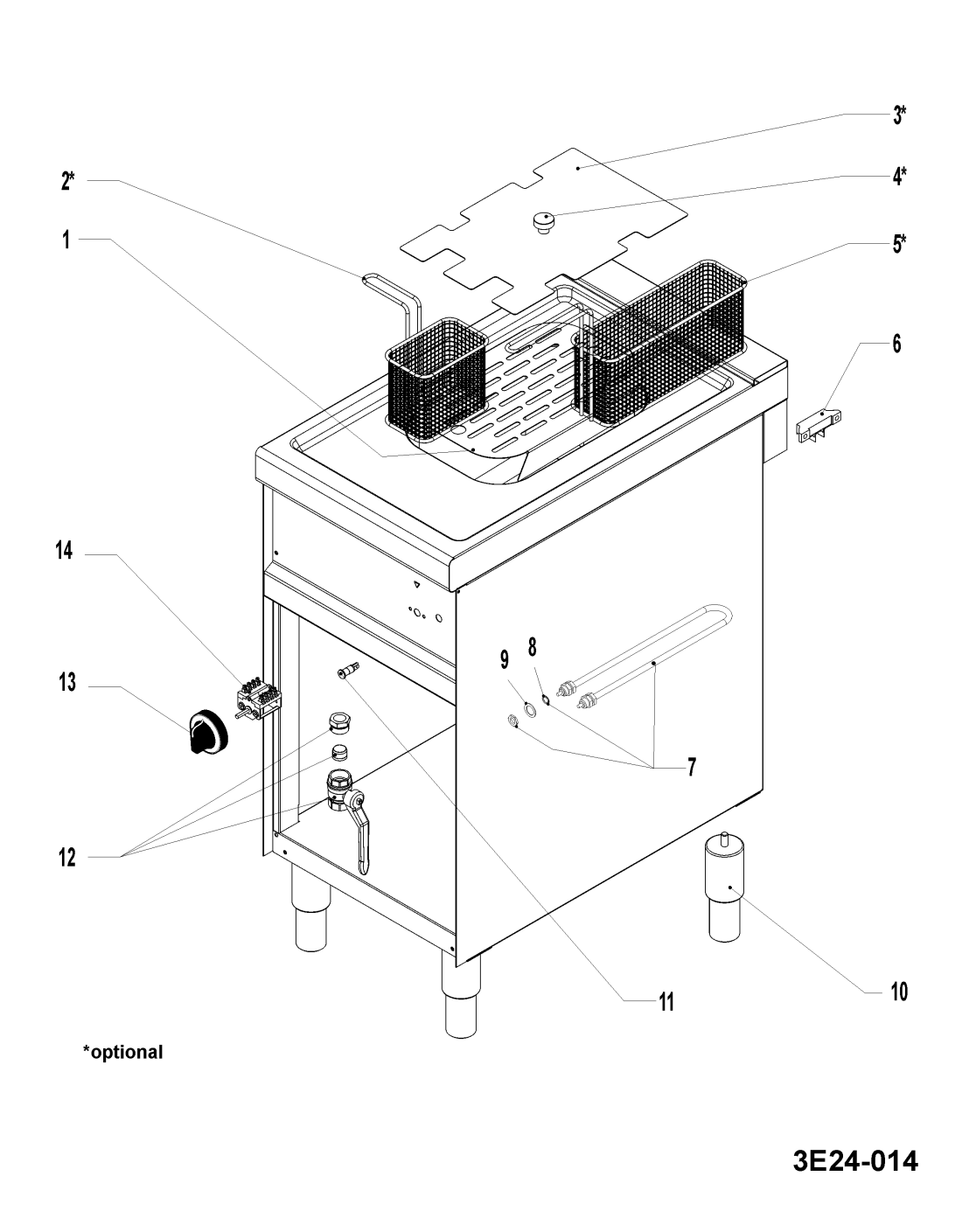 3*

2*

4*

1

5*

6

14

9

8

13

7

12

11

10

*optional

3E24-014