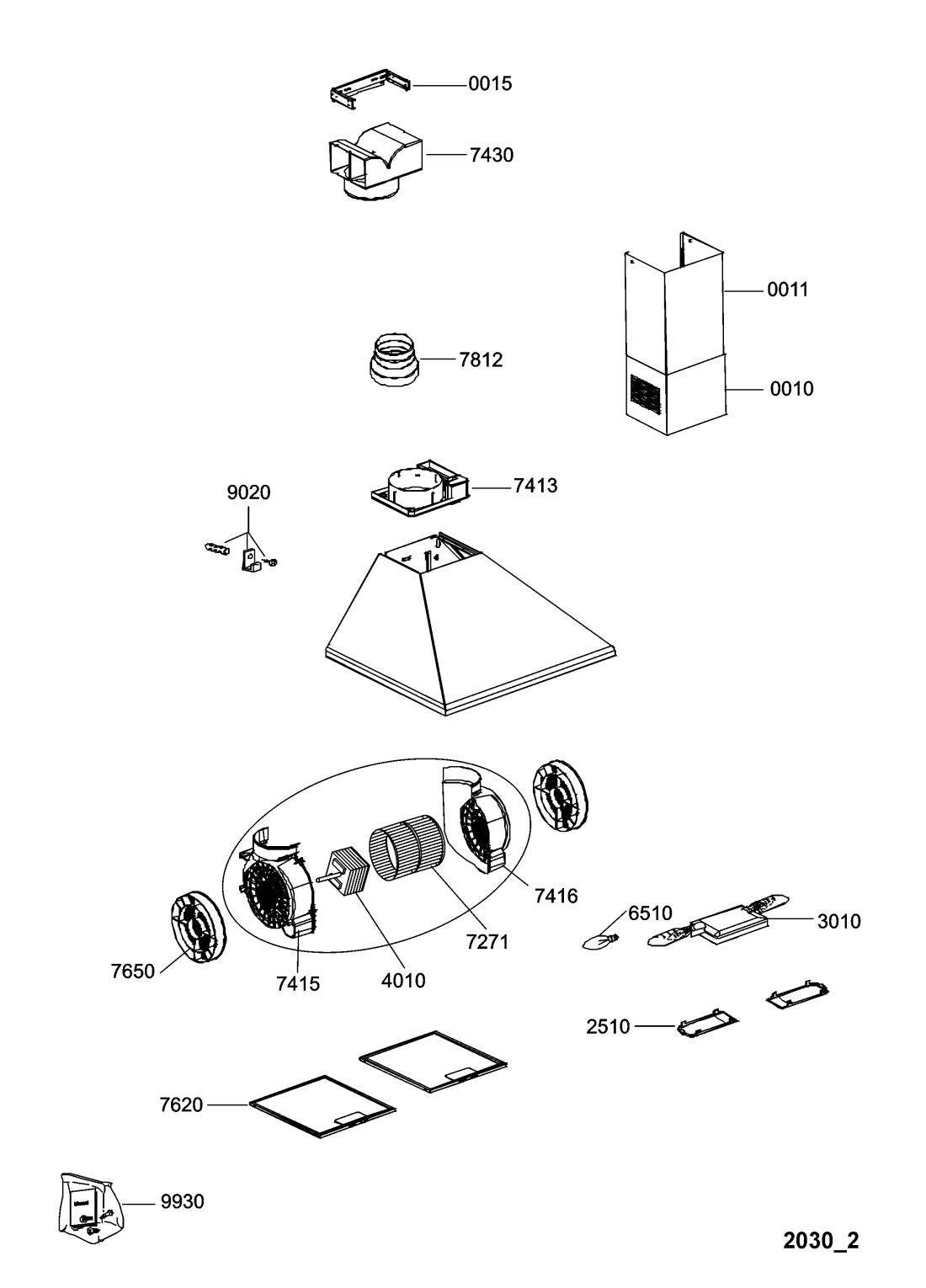 0015

7430

0011

7812

0010

9020

7413

7416

6510

3010

7271

7650

7415

4010

2510

7620

9930

2030_2