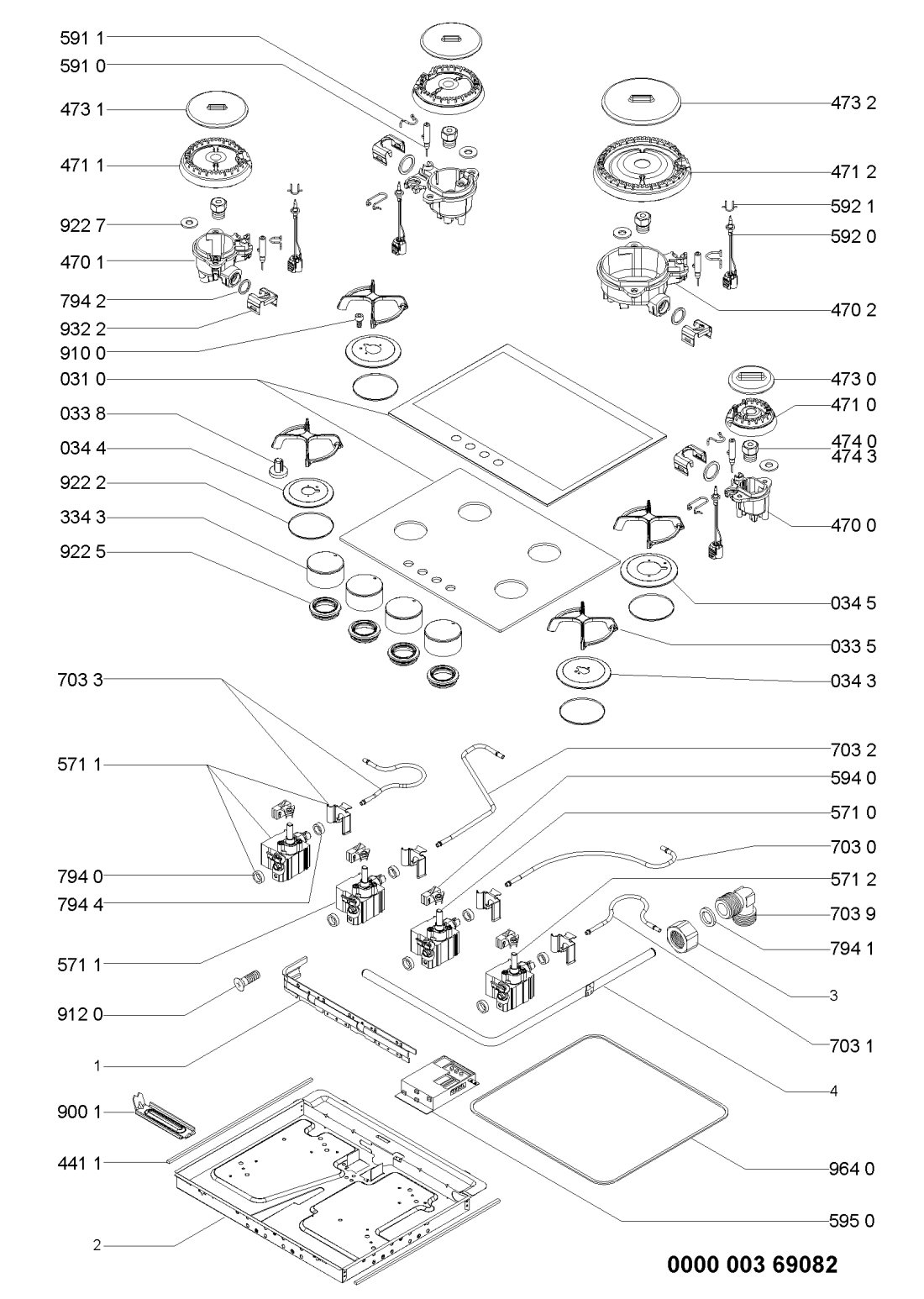 591 1
591 0
473 1
471 1
922 7
470 1
794 2
932 2
910 0
031 0
033 8
034 4
922 2
334 3
922 5
703 3
571 1
794 0
794 4
571 1
912 0
1
900 1
441 1
2
473 2
471 2
592 1
592 0
470 2
473 0
471 0
474 0
474 3
470 0
034 5
033 5
034 3
703 2
594 0
571 0
703 0
571 2
703 9
794 1
3
703 1
4
964 0
595 0
0000 003 69082