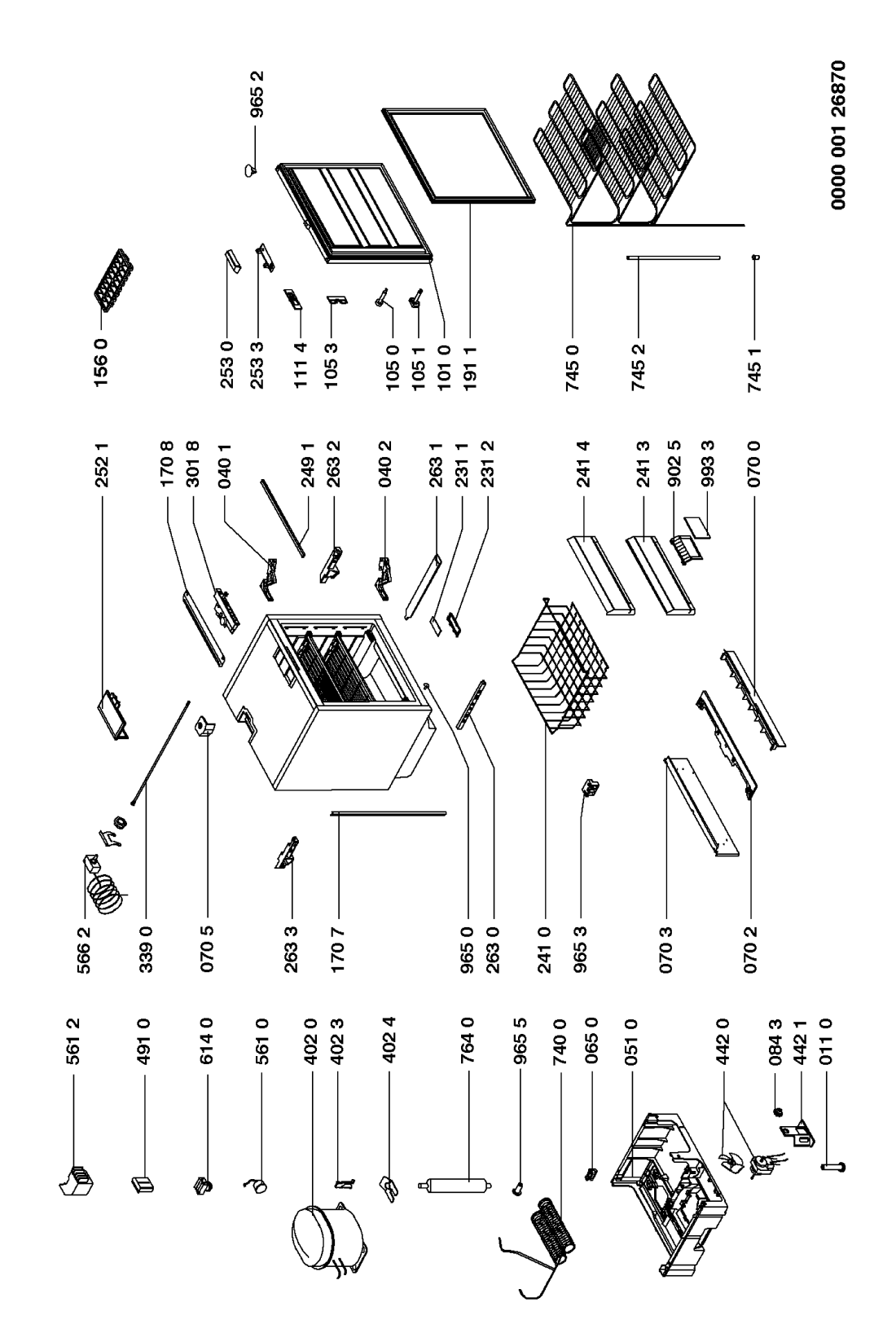 561 2
491 0
614 0
561 0
402 0
402 3
402 4
764 0
965 5
740 0
065 0
051 0
442 0
084 3
442 1
011 0

566 2
339 0
070 5
263 3
170 7
965 0
263 0
241 0
965 3
070 3
070 2

252 1
170 8
301 8
040 1
249 1
263 2
040 2
263 1
231 1
231 2
241 4
241 3
902 5
993 3
070 0

156 0
253 0
253 3
111 4
105 3
105 0
105 1
101 0
191 1
745 0
745 2
745 1

965 2

0000 001 26870