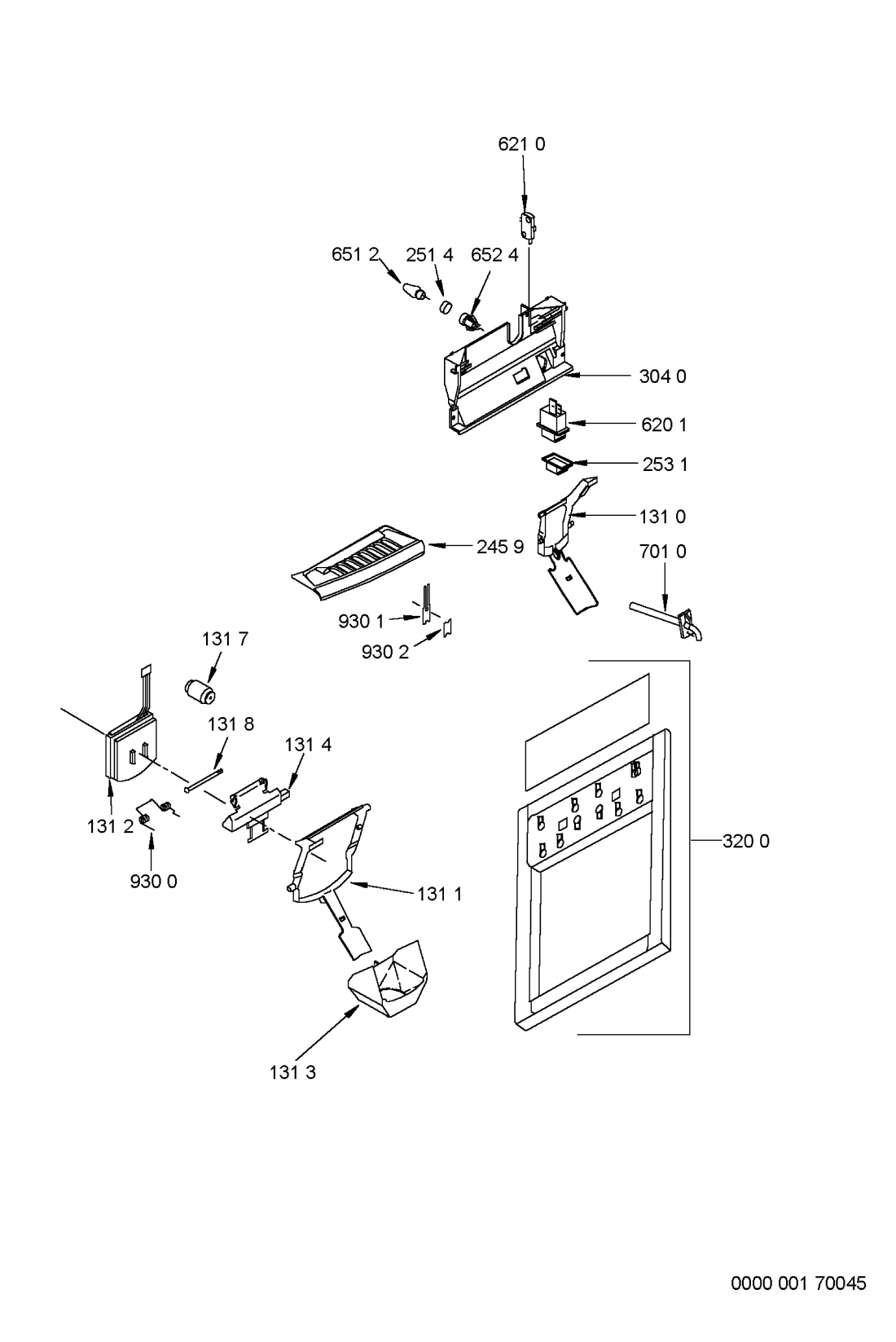 621 0

651 2
251 4
652 4

304 0

620 1

253 1

131 0

245 9

701 0

930 1
930 2

131 7

131 8
131 4

131 2

930 0

131 1

320 0

131 3

0000 001 70045