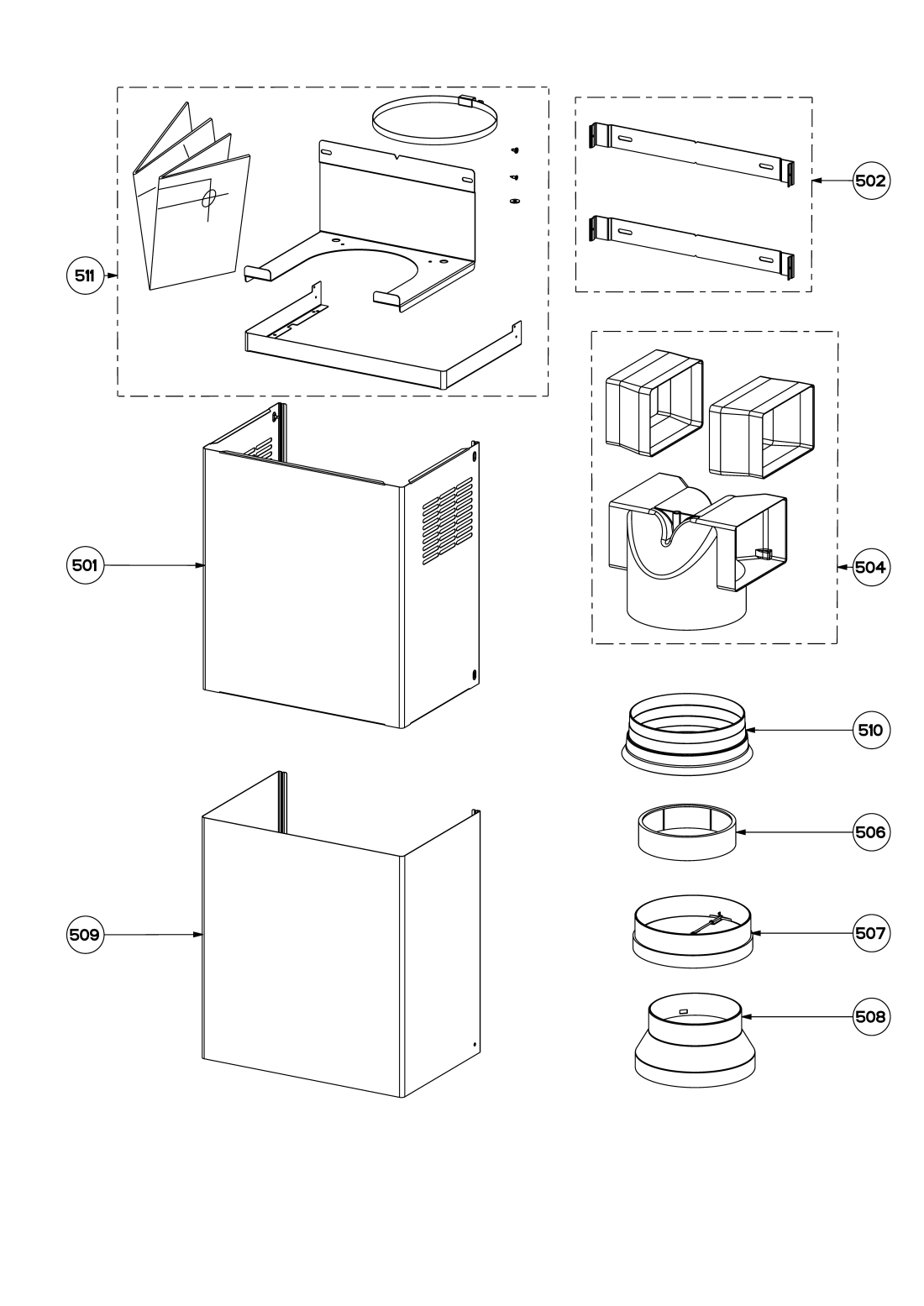 511

502

501

504

510

506

509

507

508