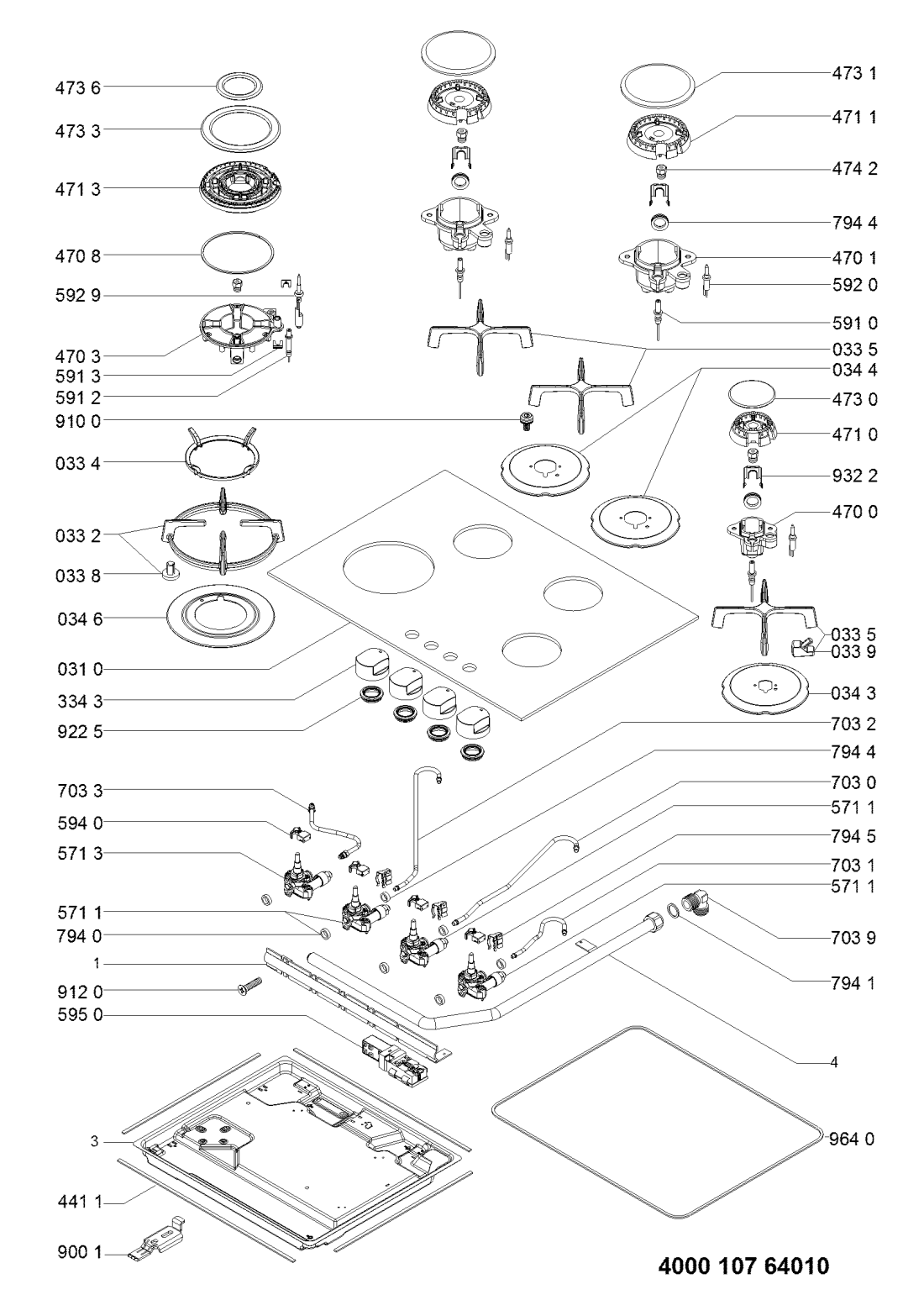 473 6
473 3
471 3
470 8
592 9
470 3
591 3
591 2
910 0
033 4
033 2
033 8
034 6
031 0
334 3
922 5
703 3
594 0
571 3
571 1
794 0
1
912 0
595 0
3
441 1
900 1

473 1
471 1
474 2
794 4
470 1
592 0
591 0
033 5
034 4
473 0
471 0
932 2
470 0
033 5
033 9
034 3
703 2
794 4
703 0
571 1
794 5
703 1
571 1
703 9
794 1
4
964 0

4000 107 64010