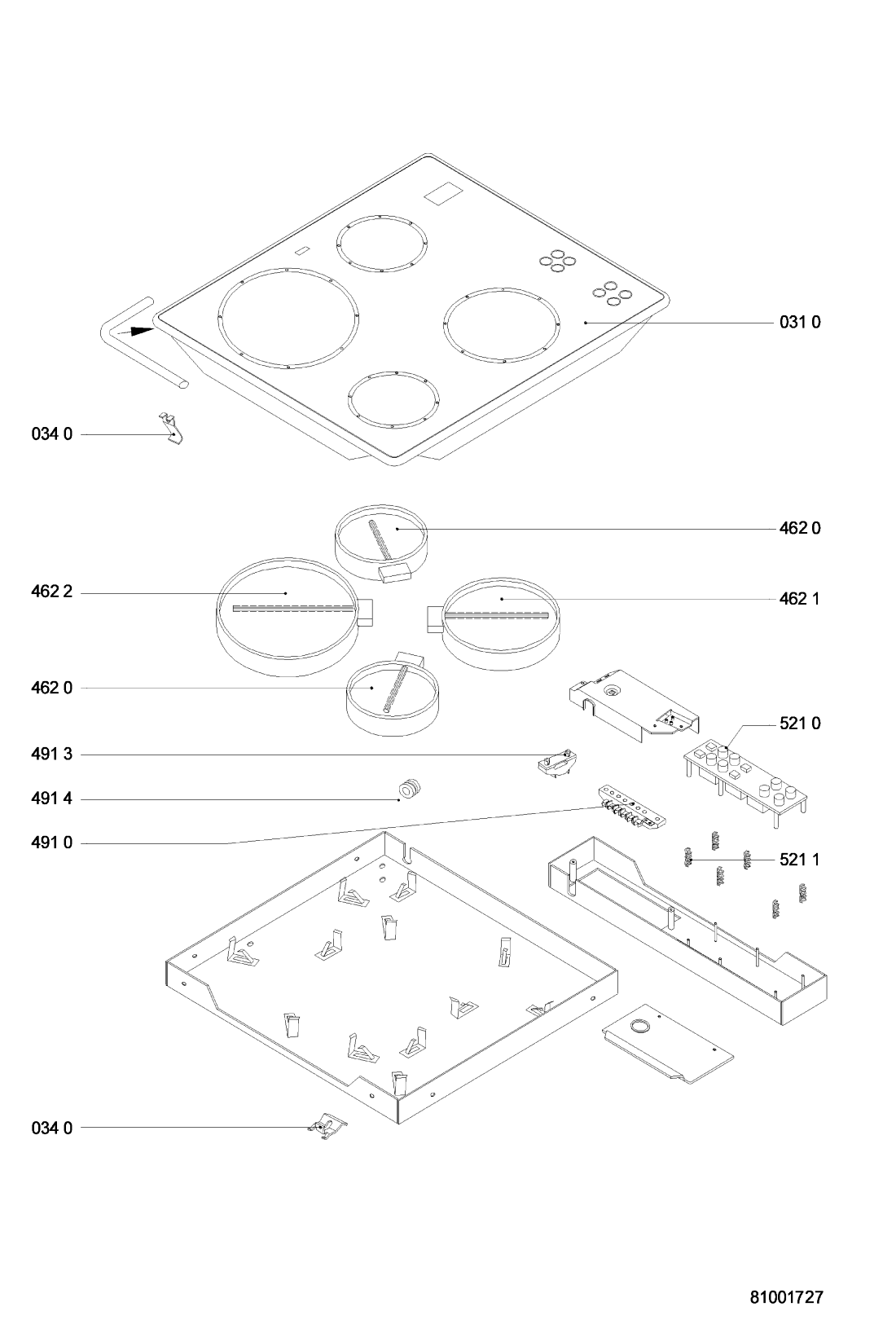 031 0

034 0

462 0

462 2

462 1

462 0

521 0

491 3

491 4

491 0

521 1

034 0

81001727