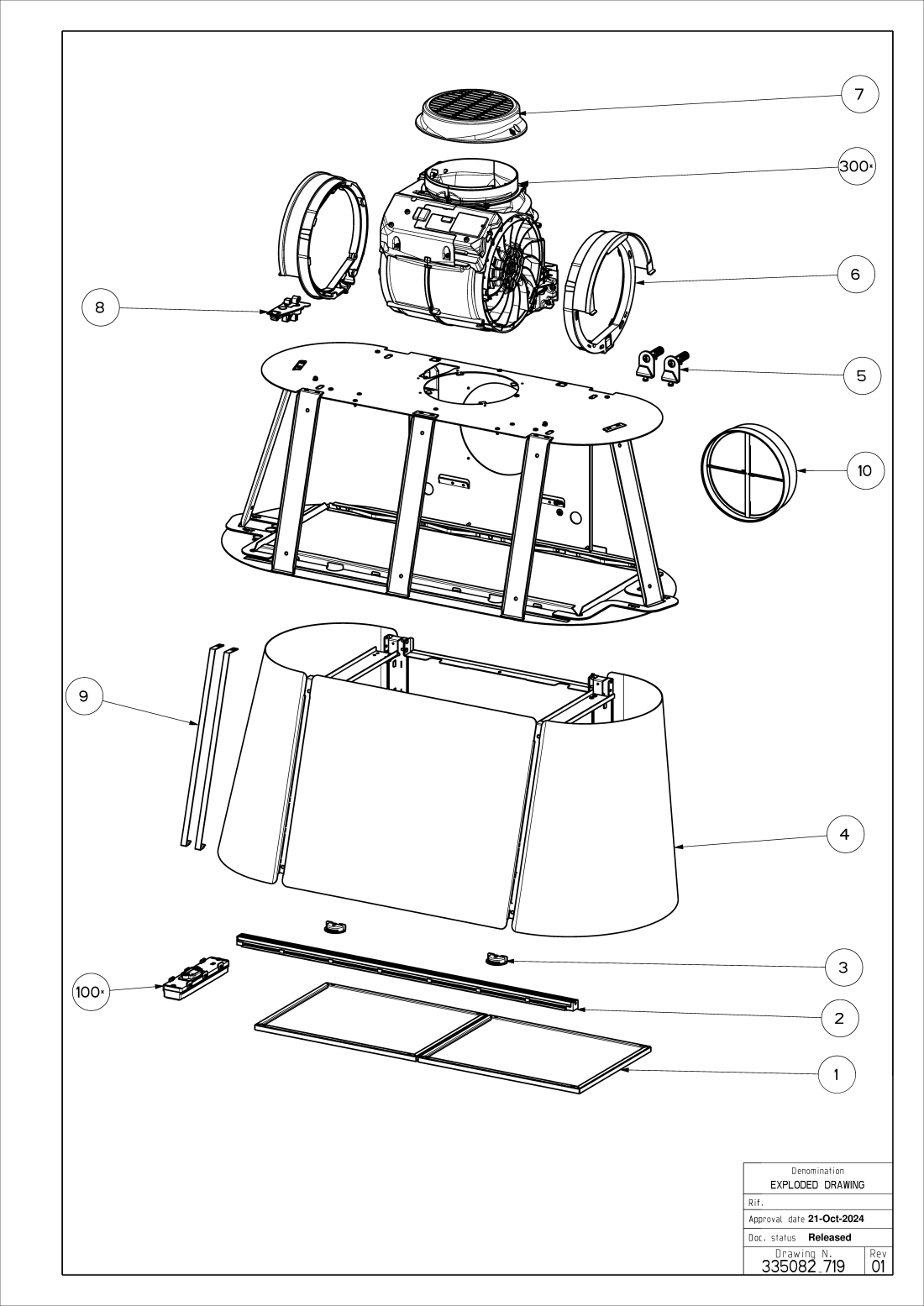 7

300*

6

8

5

10

9

4

3

100*

2

1

Denomination
EXPLODED DRAWING

Rif.

Approval date 21-Oct-2024

Doc. status Released

Drawing N.
335082_719

Rev
01