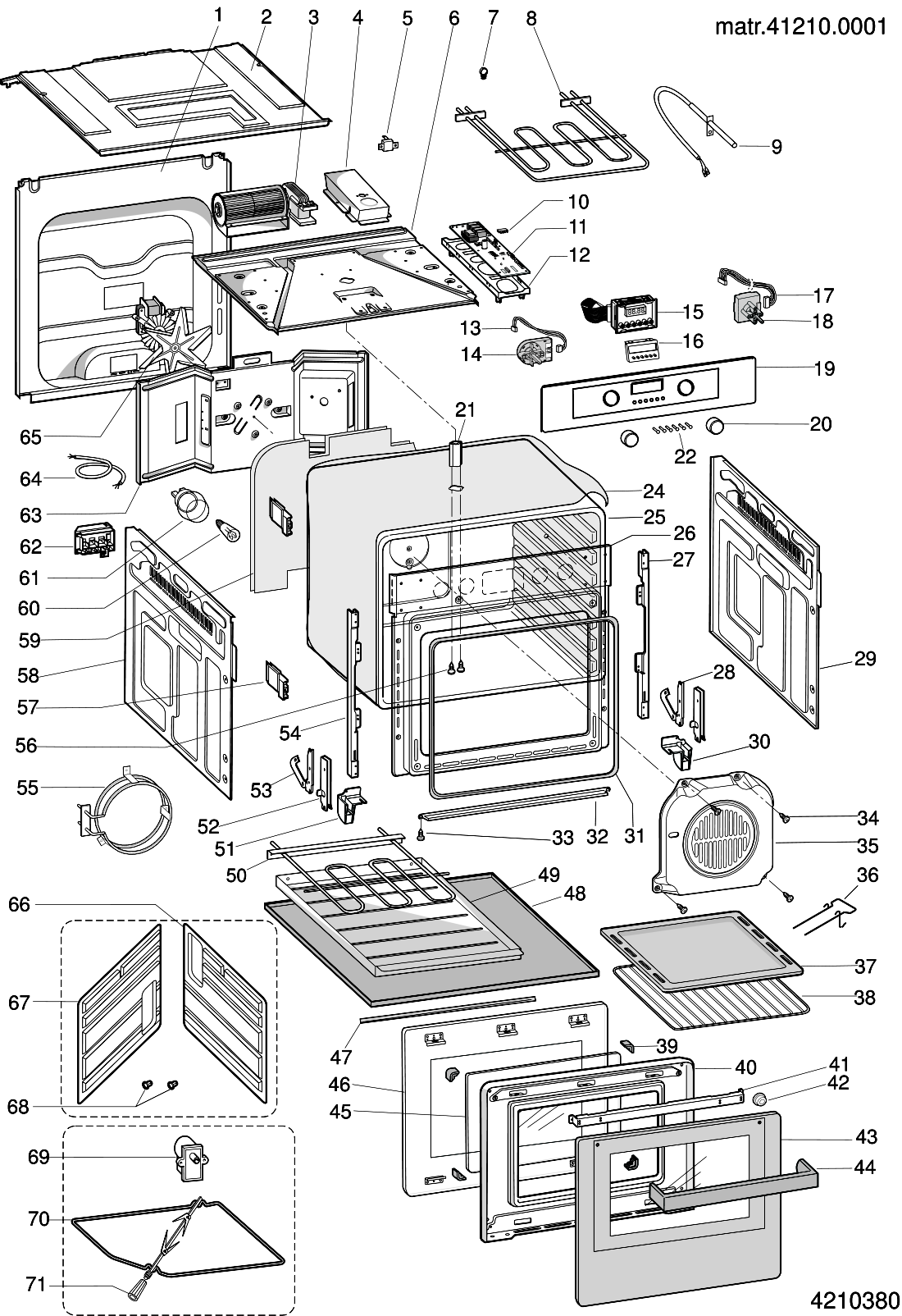 matr.41210.0001

1 2 3 4 5 6 7 8

9
10
11
12
13
14
15
16
17
18
19
20
21
22
24
25
26
27
28
29
30
31
32
33
34
35
36
37
38
39
40
41
42
43
44
45
46
47
48
49
50
51
52
53
54
55
56
57
58
59
60
61
62
63
64
65
66
67
68
69
70
71

4210380