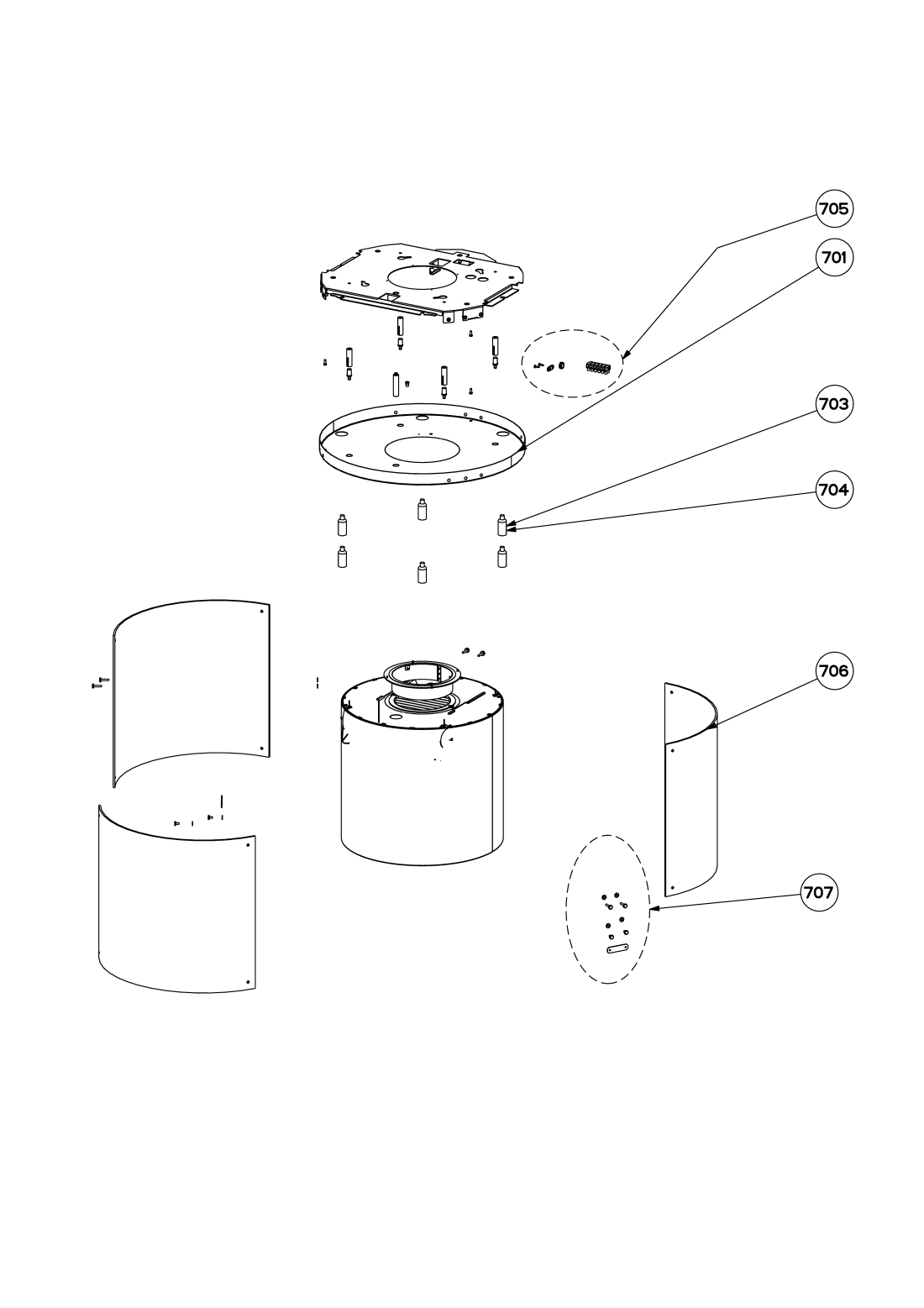 705
701
703
704
706
707