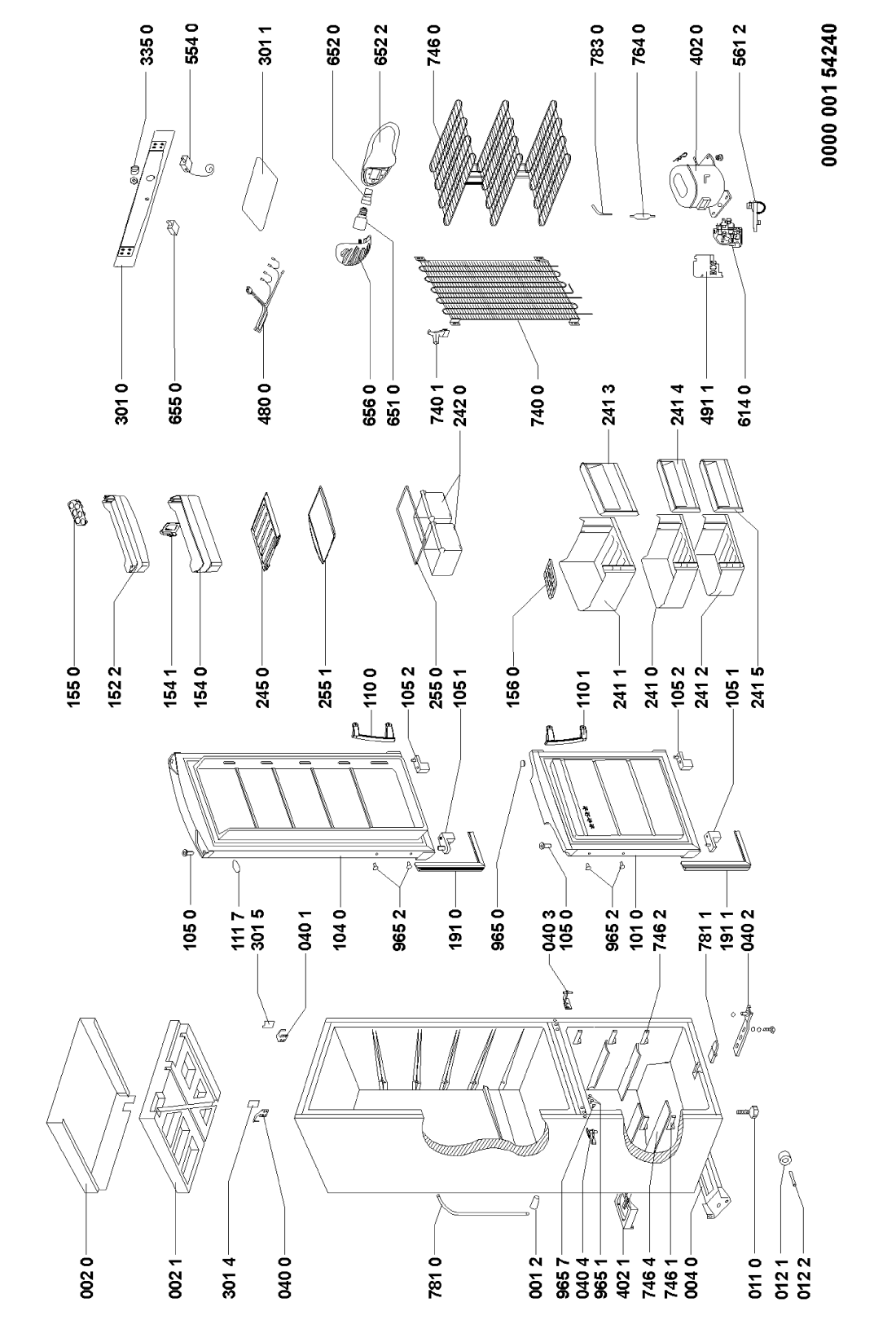 002 0
002 1
301 4
040 0
781 0
001 2
965 7
040 4
965 1
402 1
746 4
746 1
004 0
011 0
012 1
012 2

105 0
111 7
301 5
040 1
104 0
965 2
191 0
965 0
040 3
105 0
965 2
101 0
746 2
781 1
191 1
040 2

155 0
152 2
154 1
154 0
245 0
255 1
110 0
105 2
255 0
105 1
156 0
110 1
241 1
241 0
105 2
241 2
105 1
241 5

301 0
655 0
480 0
656 0
651 0
740 1
242 0
740 0
241 3
241 4
491 1
614 0

335 0
554 0
301 1
652 0
652 2
746 0
783 0
764 0
402 0
561 2

0000 001 54240