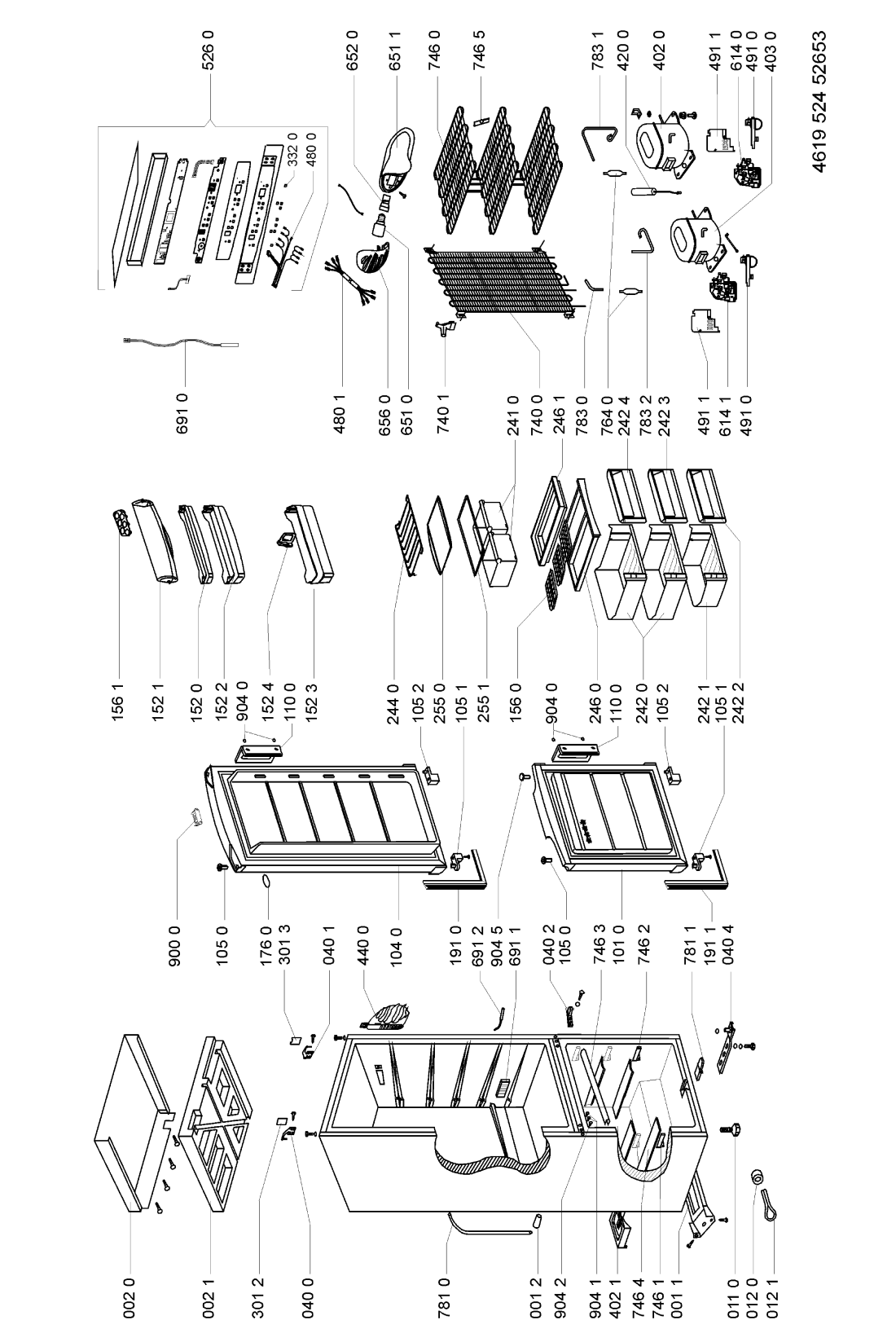 002 0
002 1
301 2
040 0
781 0
001 2
904 2
904 1
402 1
746 4
746 1
001 1
011 0
012 0
012 1

900 0
105 0
176 0
301 3
040 1
440 0
104 0
191 0
691 2
904 5
691 1
040 2
105 0
746 3
101 0
746 2
781 1
191 1
040 4

156 1
152 1
152 0
152 2
904 0
152 4
110 0
152 3
244 0
105 2
255 0
105 1
255 1
156 0
904 0
246 0
110 0
242 0
105 2
242 1
105 1
242 2

691 0
480 1
656 0
651 0
740 1
241 0
740 0
246 1
783 0
764 0
242 4
783 2
242 3
491 1
614 1
491 0

526 0
332 0
480 0
652 0
651 1
746 0
746 5
783 1
420 0
402 0
491 1
614 0
491 0
403 0

4619 524 52653