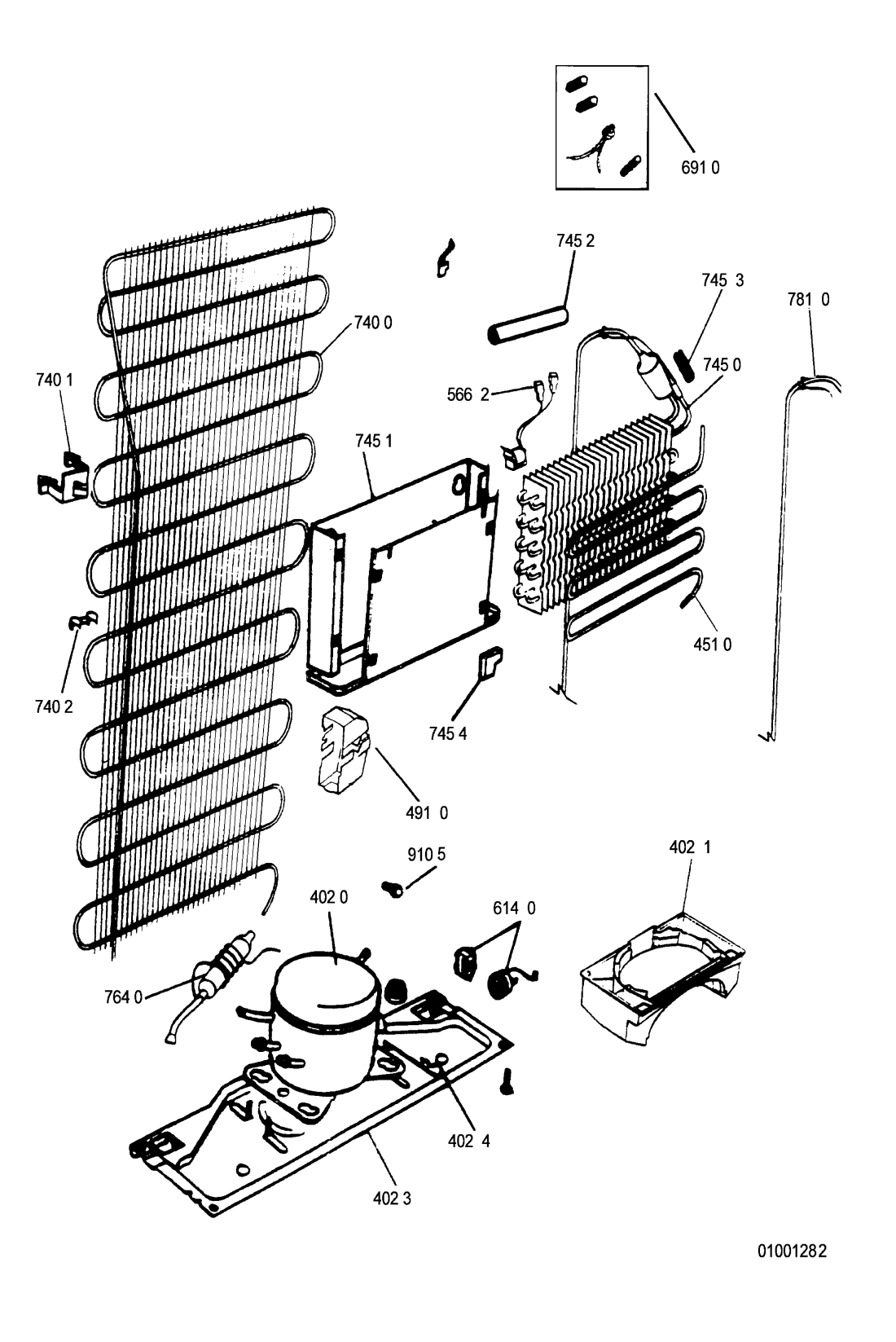 691 0

745 2

745 3

781 0

740 0

745 0

740 1

566 2

745 1

451 0

740 2

745 4

491 0

910 5

402 1

402 0

614 0

764 0

402 4

402 3

01001282