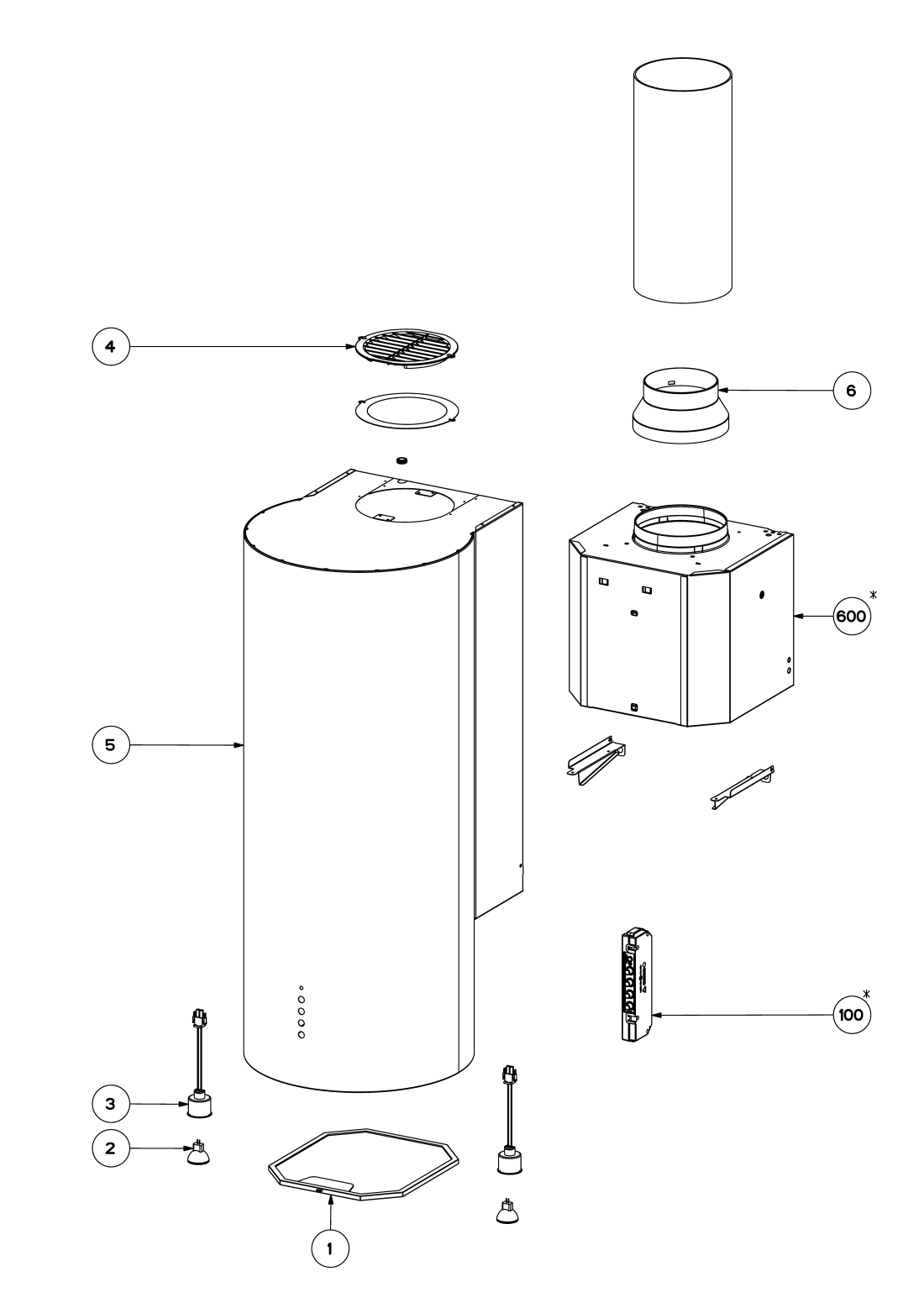 4

6

600*

5

100*

3

2

1