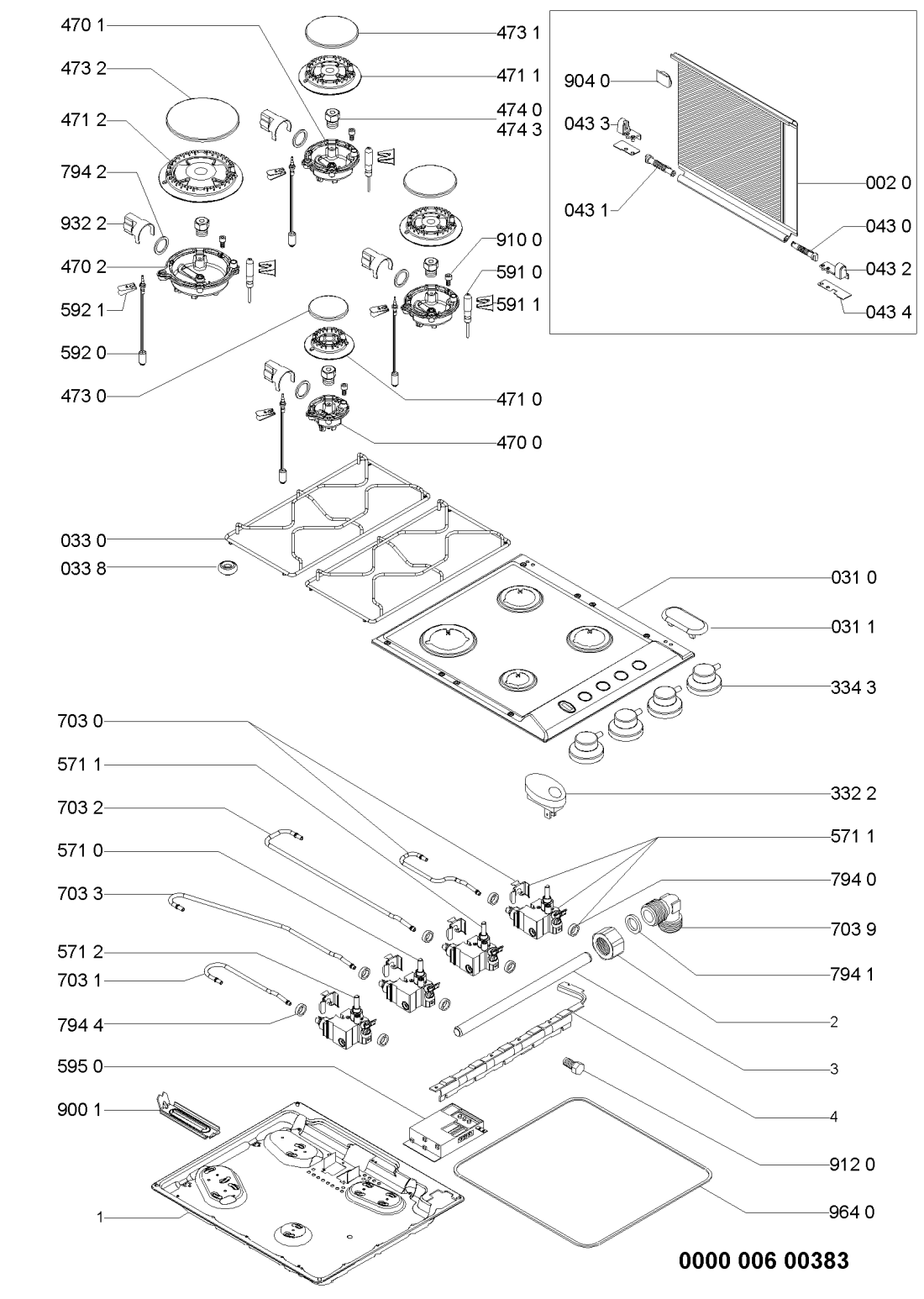 470 1
473 2
471 2
794 2
932 2
470 2
592 1
592 0
473 0
473 1
471 1
474 0
474 3
910 0
591 0
591 1
471 0
470 0
904 0
043 3
043 1
002 0
043 0
043 2
043 4
033 0
033 8
031 0
031 1
334 3
703 0
571 1
703 2
571 0
703 3
571 2
703 1
794 4
595 0
900 1
1
332 2
571 1
794 0
703 9
794 1
2
3
4
912 0
964 0
0000 006 00383