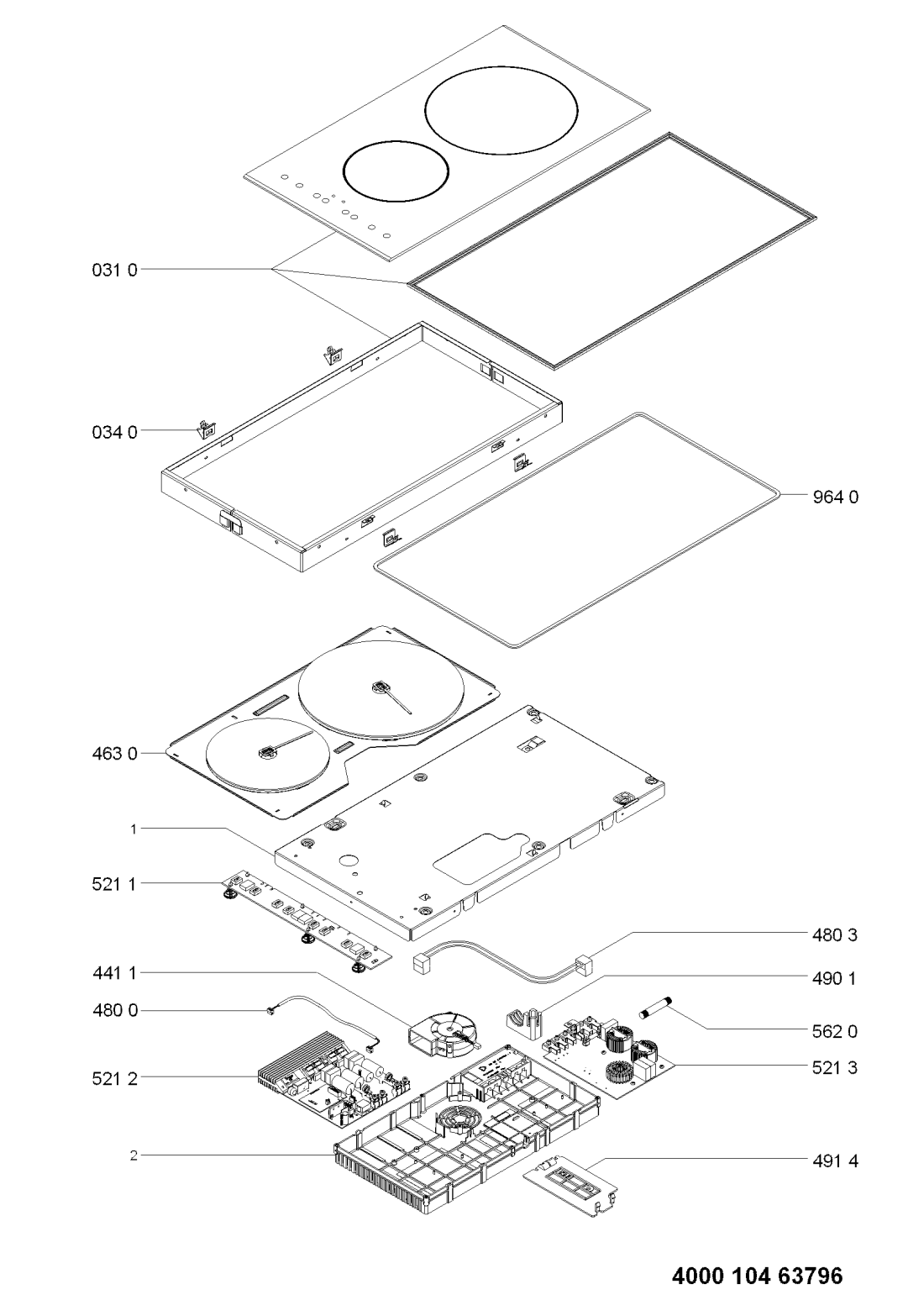 031 0

034 0

964 0

463 0

1

521 1

480 3

441 1

490 1

480 0

562 0

521 2

521 3

2

491 4

4000 104 63796