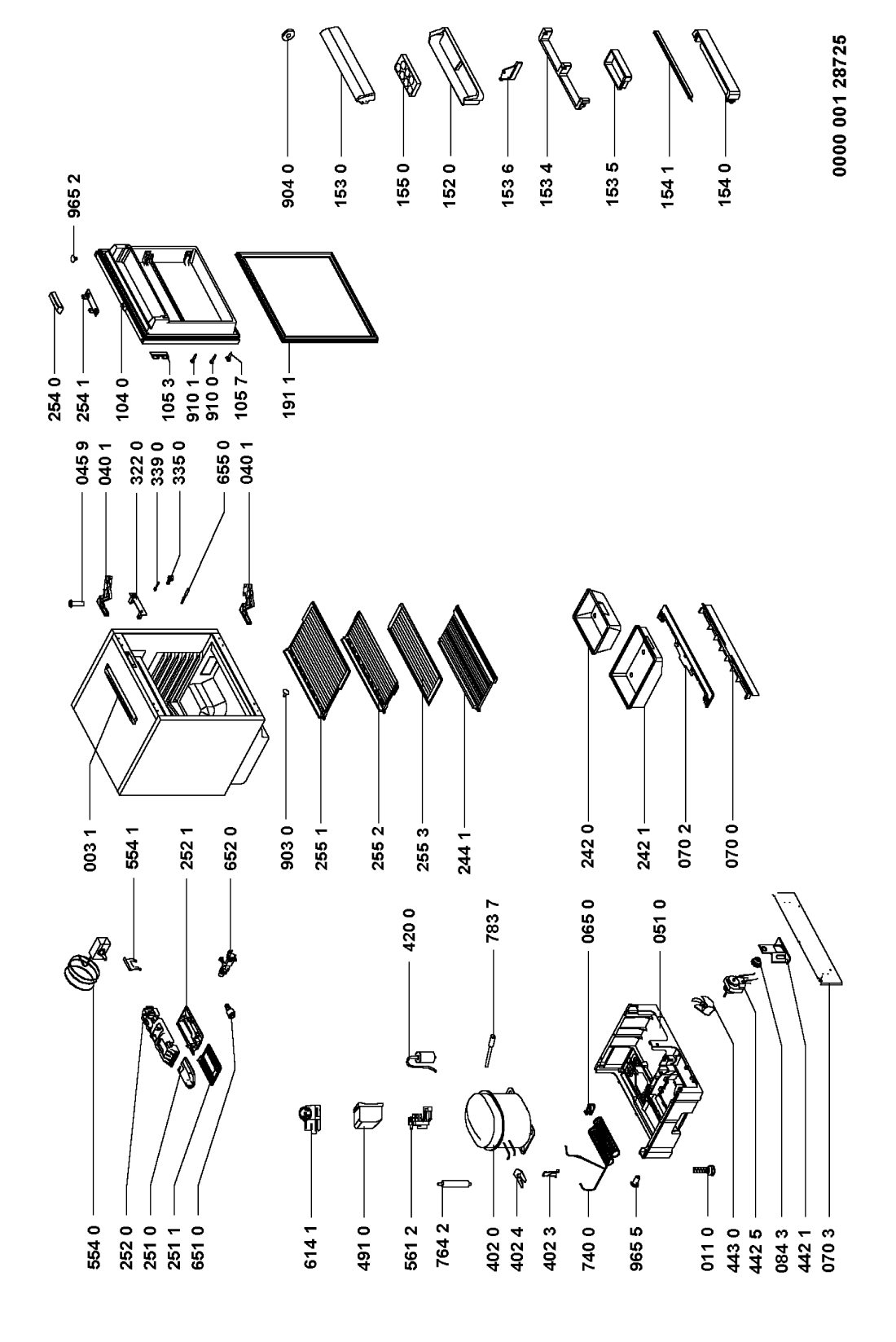 554 0
252 0
251 0
251 1
651 0
614 1
491 0
561 2
764 2
402 0
402 4
402 3
740 0
965 5
011 0
443 0
442 5
084 3
442 1
070 3

554 1
252 1
652 0
420 0
783 7
065 0
051 0

003 1
903 0
255 1
255 2
255 3
244 1
242 0
242 1
070 2
070 0

045 9
040 1
322 0
339 0
335 0
655 0
040 1

254 0
254 1
104 0
105 3
910 1
910 0
105 7
191 1
965 2

904 0
153 0
155 0
152 0
153 6
153 4
153 5
154 1
154 0

0000 001 28725