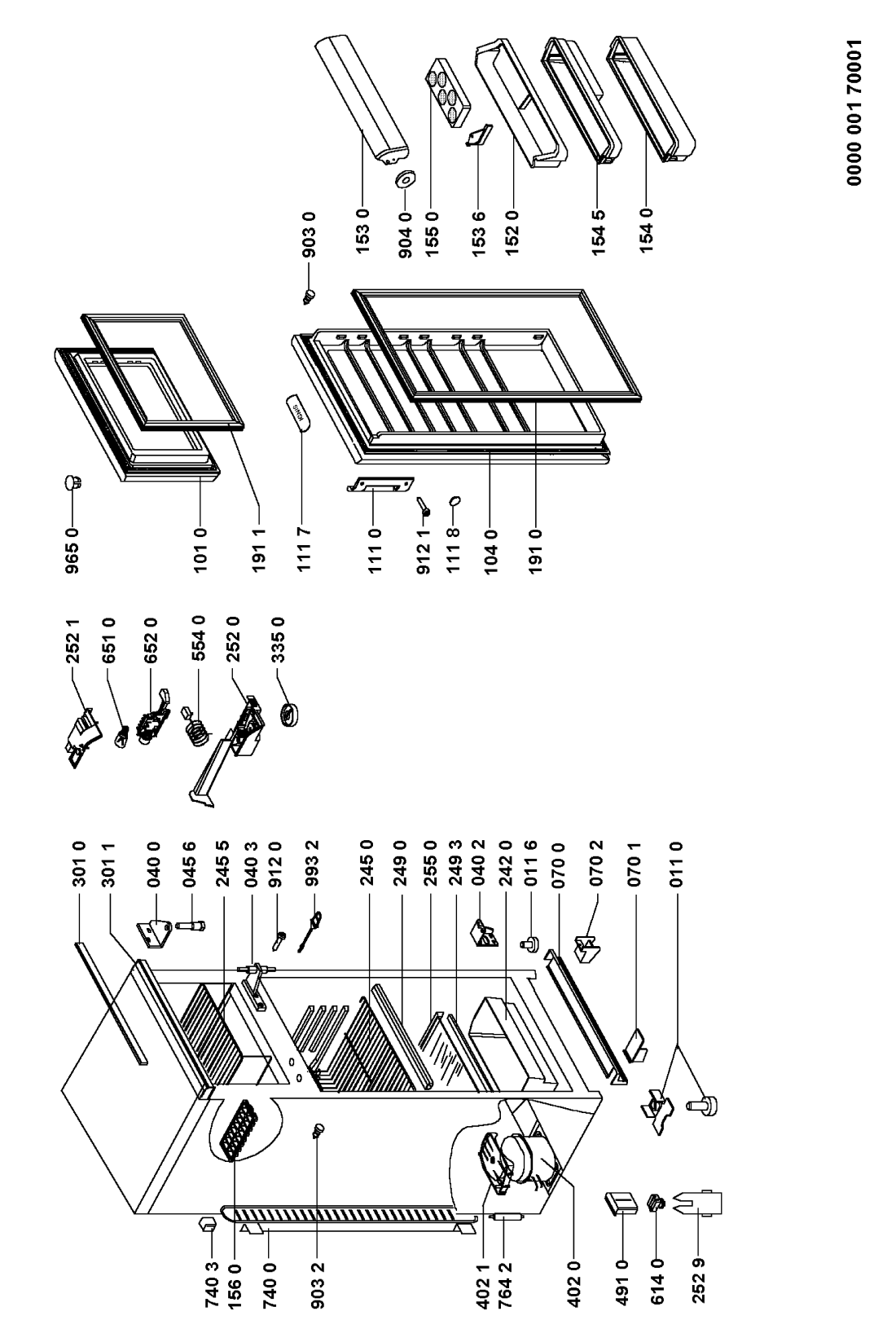 740 3
156 0
740 0
903 2
402 1
764 2
402 0
491 0
614 0
252 9

301 0
301 1
040 0
045 6
245 5
040 3
912 0
993 2
245 0
249 0
255 0
249 3
040 2
242 0
011 6
070 0
070 2
070 1
011 0

252 1
651 0
652 0
554 0
252 0
335 0

965 0
101 0
191 1
111 7
111 0
912 1
111 8
104 0
191 0

903 0
153 0
904 0
155 0
153 6
152 0
154 5
154 0

0000 001 70001